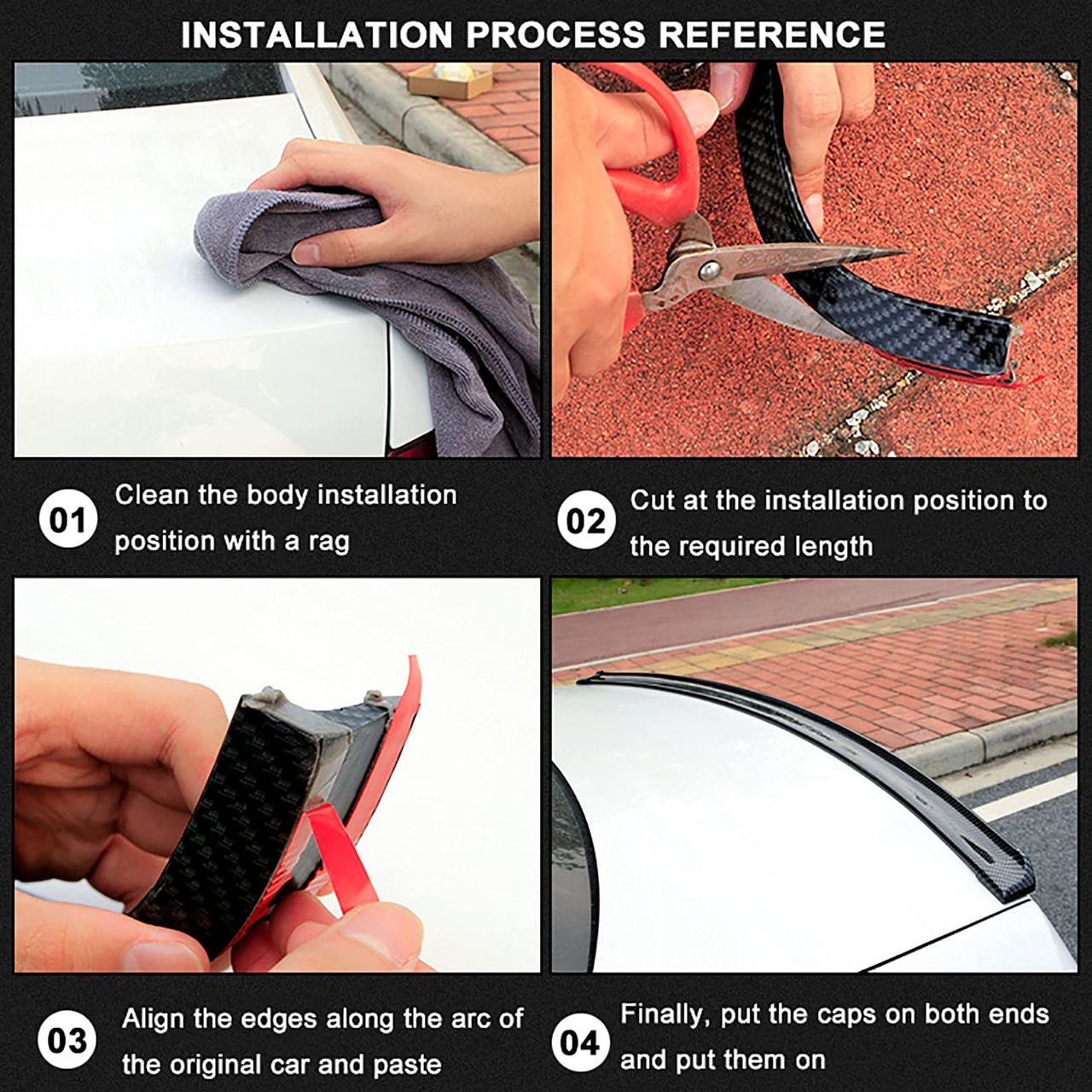 INSTALLATION PROCESS REFERENCE

01 Clean the body installation position with a rag

02 Cut at the installation position to the required length

03 Align the edges along the arc of the original car and paste

04 Finally, put the caps on both ends and put them on