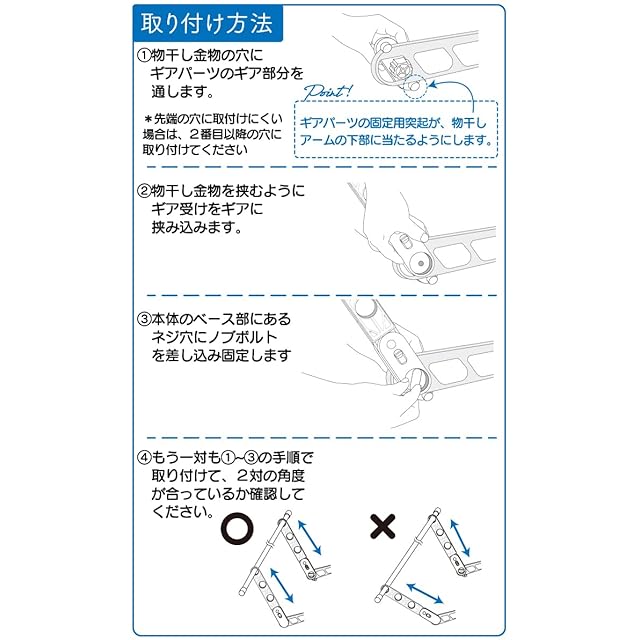 取り付け方法

①物干し金物の穴にギアパーツのギア部分を通します。

＊先端の穴に取付けにくい場合は、２番目以降の穴に取り付けてください

Point!

ギアパーツの固定用突起が、物干しアームの下部に当たるようにします。

②物干し金物を挟むようにギア受けをギアに挟み込みます。

③本体のベース部にあるネジ穴にノブボルトを差し込み固定します

④もう一対も①~③の手順で取り付けて、２対の角度が合っているか確認してください。

○

×