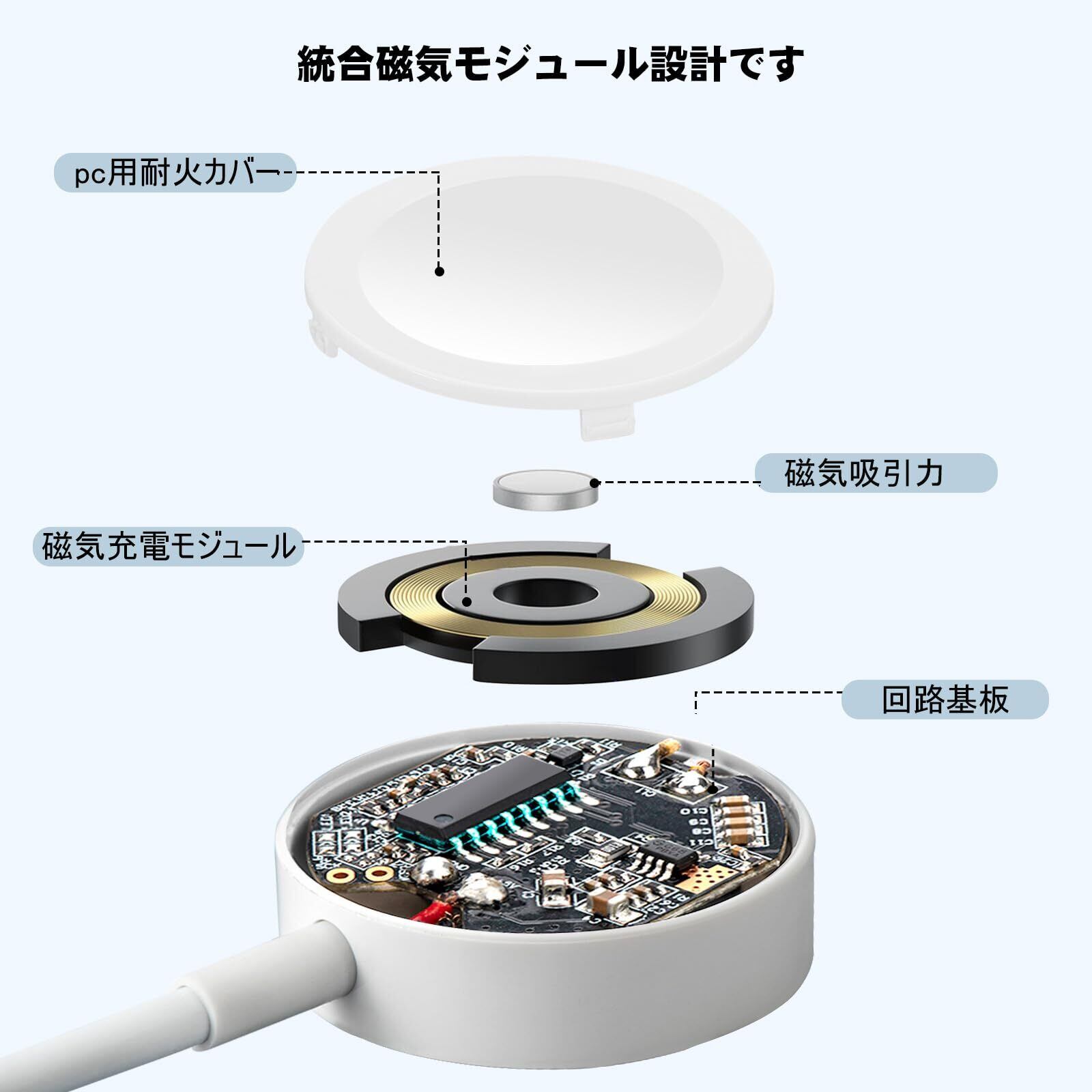 統合磁気モジュール設計です

pc用耐火カバー

磁気吸引力

磁気充電モジュール

回路基板