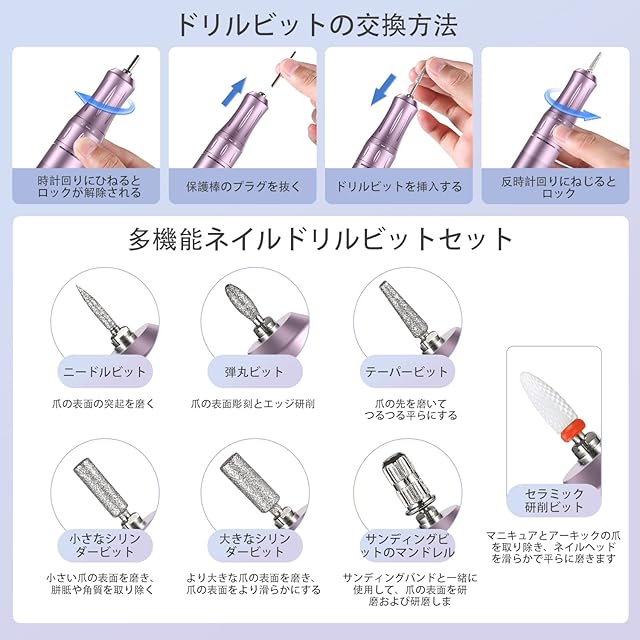 ドリルビットの交換方法

時計回りにひねるとロックが解除される

保護棒のプラグを抜く

ドリルビットを挿入する

反時計回りにねじるとロック

多機能ネイルドリルビットセット

ニードルビット

爪の表面の突起を磨く

弾丸ビット

爪の表面彫刻とエッジ研削

テーパービット

爪の先を磨いてつるつる平らにする

小さなシリンダービット

小さい爪の表面を磨き、胼胝や角質を取り除く

大きなシリンダービット

より大きな爪の表面を磨き、爪の表面をより滑らかにする

サンディングビットのマンドレル

サンディングバンドと一緒に使用して、爪の表面を研磨および研磨しま

セラミック研削ビット

マニキュアとアーキックの爪を取り除き、ネイルヘッドを滑らかで平らに磨きます