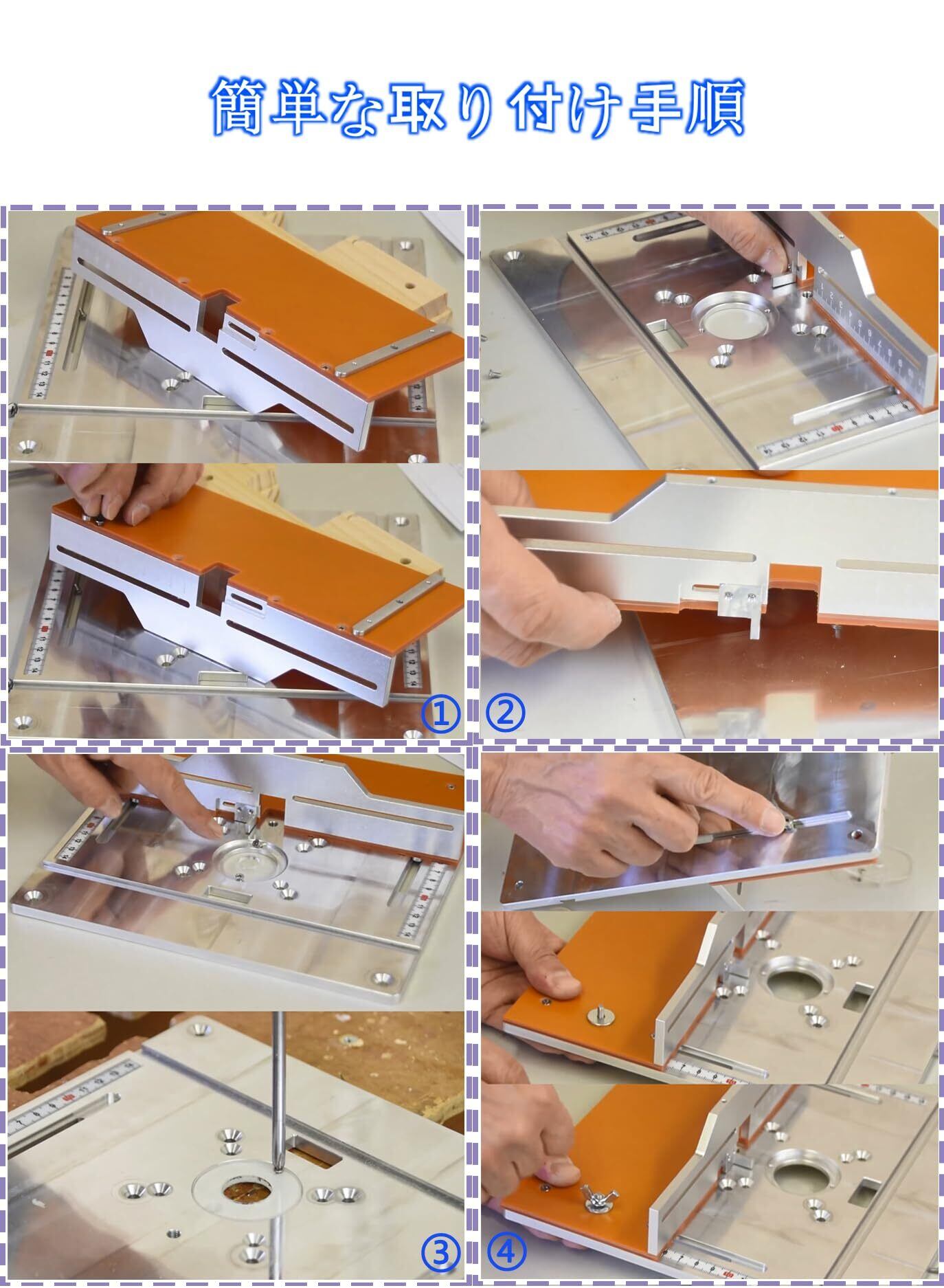 簡単な取り付け手順

①

②

③

④