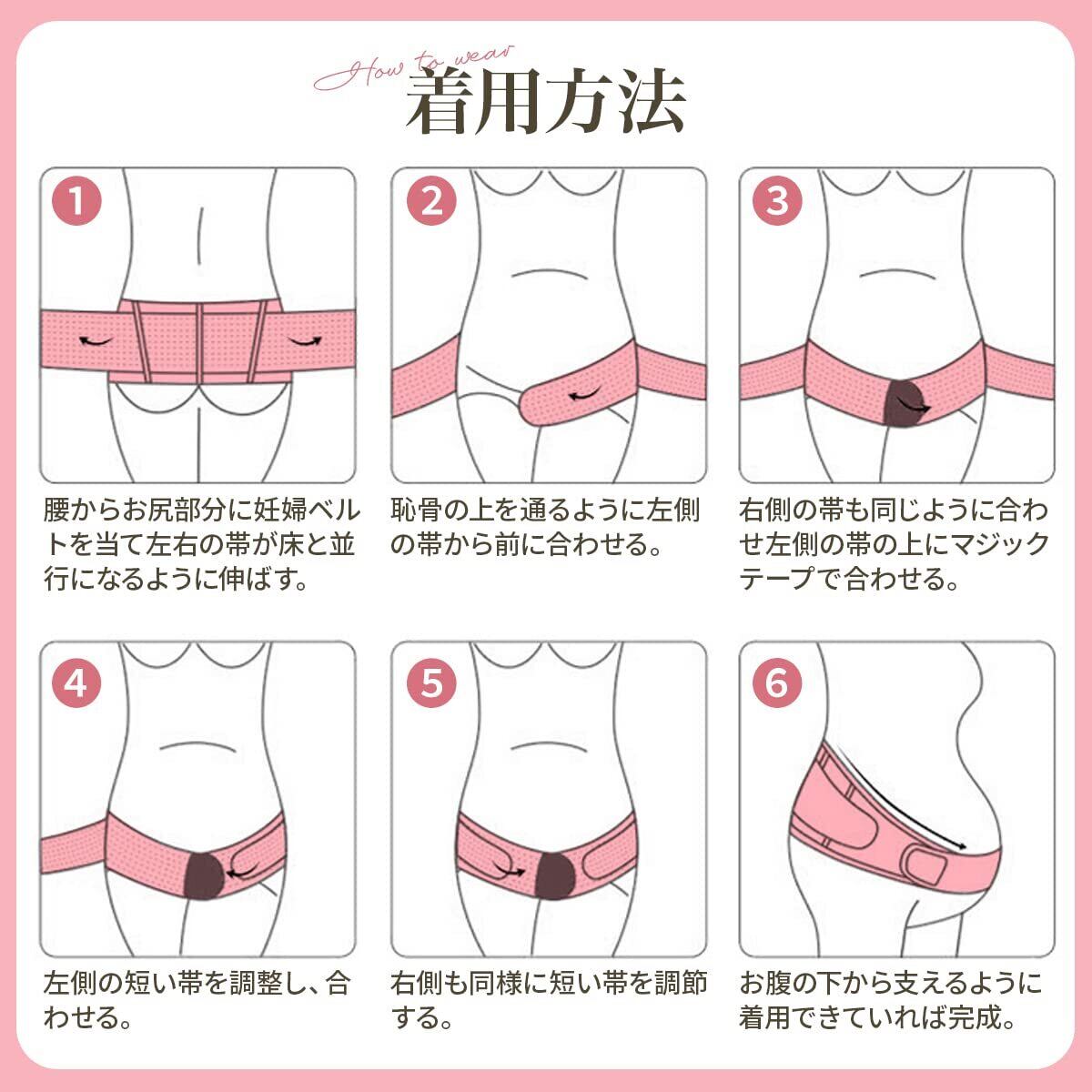 How to wear
着用方法

1
腰からお尻部分に妊婦ベルトを当て左右の帯が床と並行になるように伸ばす。

2
恥骨の上を通るように左側の帯から前に合わせる。

3
右側の帯も同じように合わせ左側の帯の上にマジックテープで合わせる。

4
左側の短い帯を調整し、合わせる。

5
右側も同様に短い帯を調節する。

6
お腹の下から支えるように着用できていれば完成。