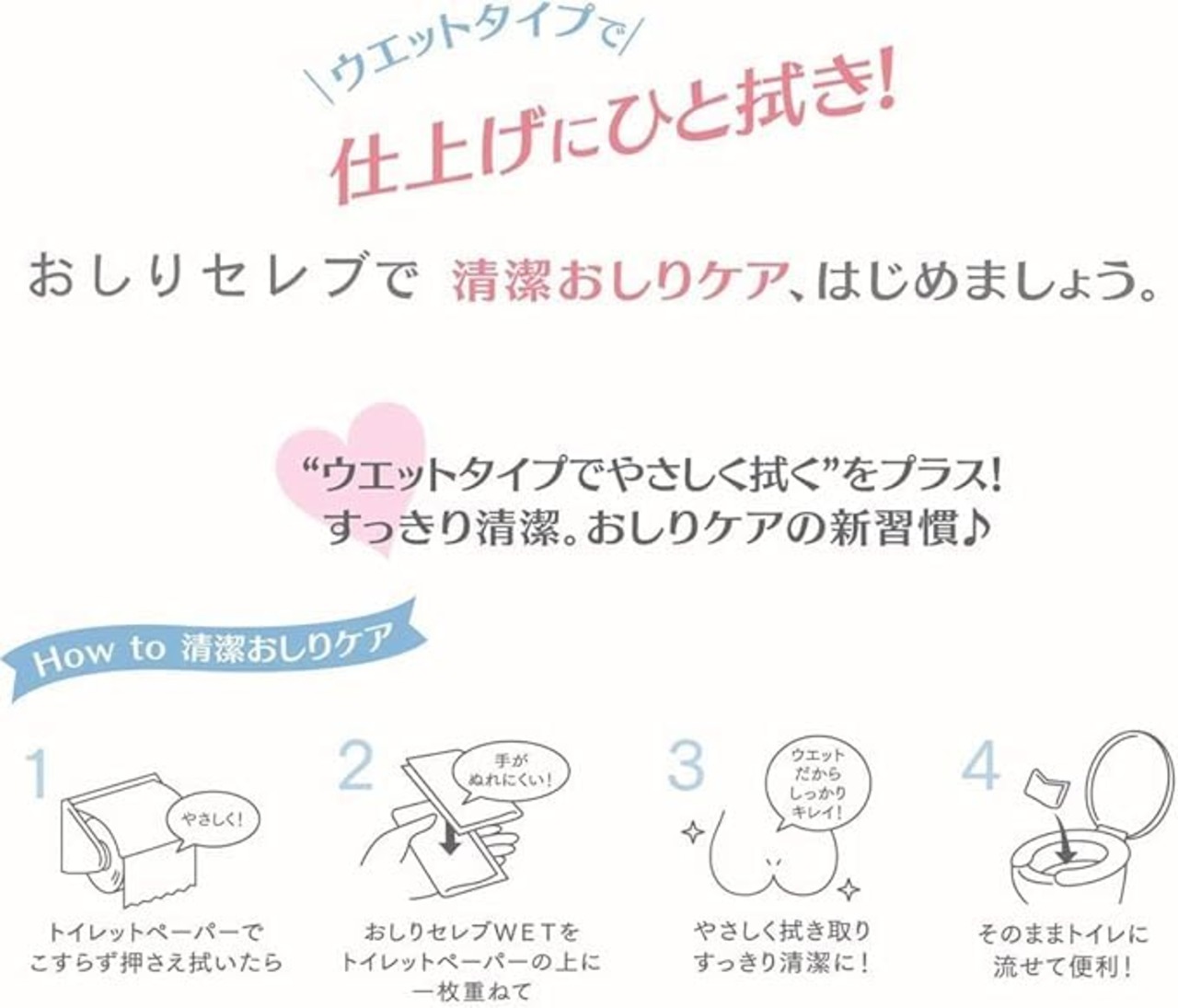 \ウエットタイプで/
仕上げにひと拭き!

おしりセレブで 清潔おしりケア、はじめましょう。

“ウエットタイプでやさしく拭く”をプラス!
すっきり清潔。おしりケアの新習慣♪

How to 清潔おしりケア

1
やさしく!
トイレットペーパーで
こすらず押さえ拭いたら

2
手が
ぬれにくい!
おしりセレブWETを
トイレットペーパーの上に
一枚重ねて

3
ウエット
だから
しっかり
キレイ!
やさしく拭き取り
すっきり清潔に!

4
そのままトイレに
流せて便利!