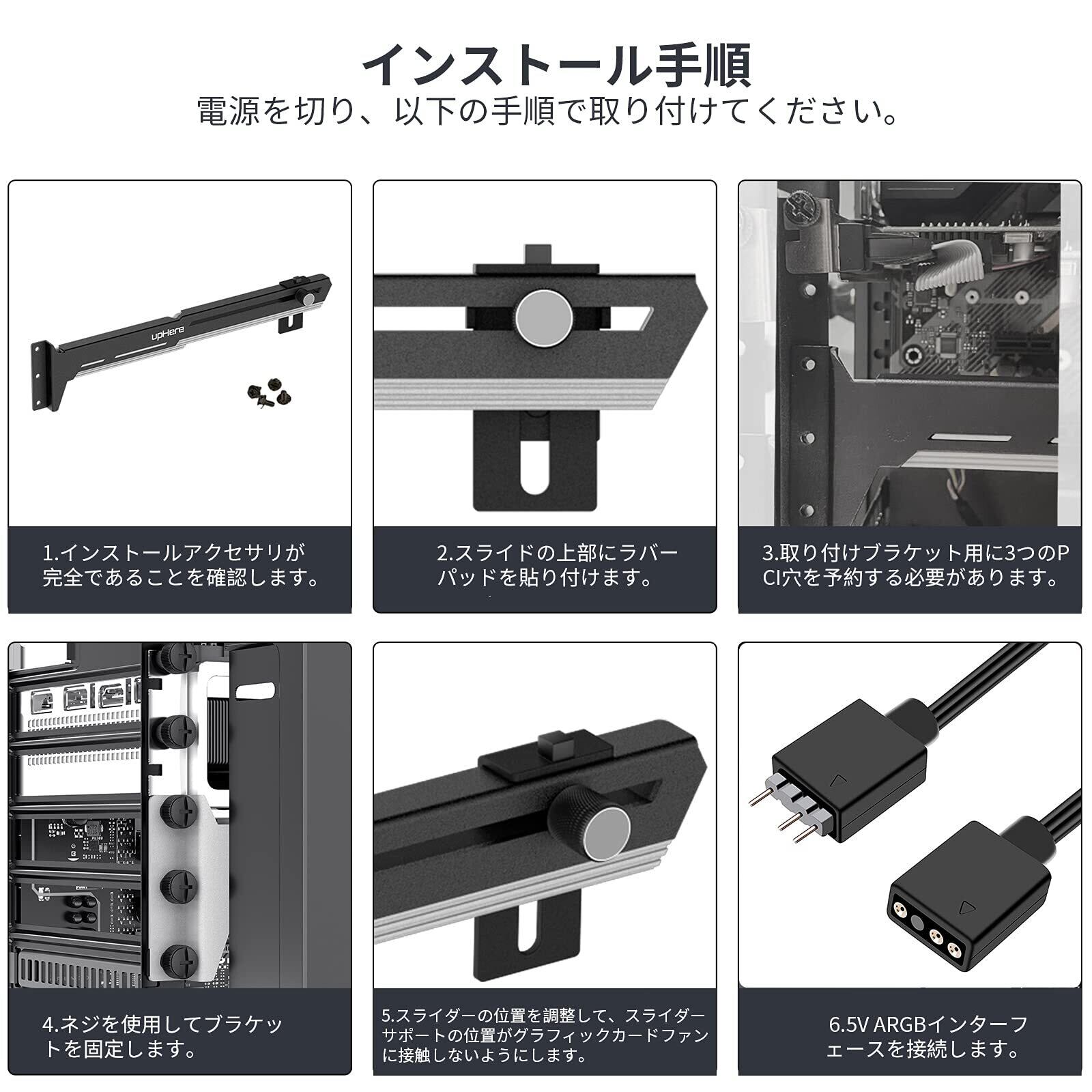 インストール手順
電源を切り、以下の手順で取り付けてください。

upHere

1.インストールアクセサリが完全であることを確認します。

2.スライドの上部にラバーパッドを貼り付けます。

3.取り付けブラケット用に3つのPCI穴を予約する必要があります。

4.ネジを使用してブラケットを固定します。

5.スライダーの位置を調整して、スライダーサポートの位置がグラフィックカードファンに接触しないようにします。

6.5V ARGBインターフェースを接続します。