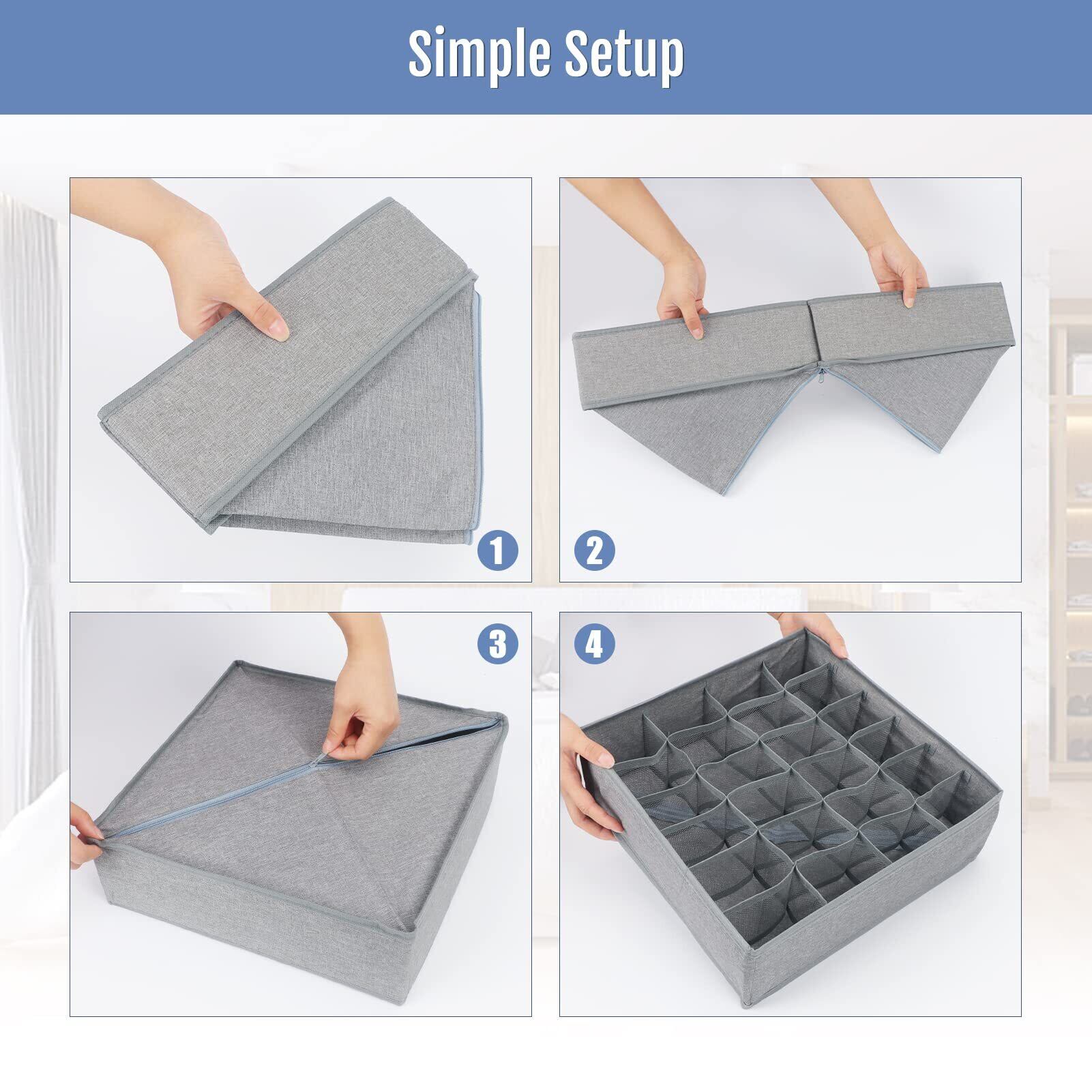 Simple Setup

1

2

3

4