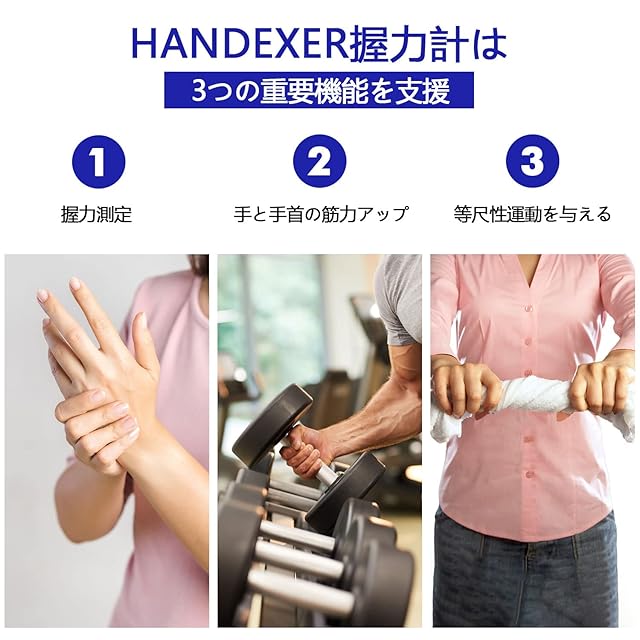 HANDEXER握力計は

3つの重要機能を支援

1

握力測定

2

手と手首の筋力アップ

3

等尺性運動を与える