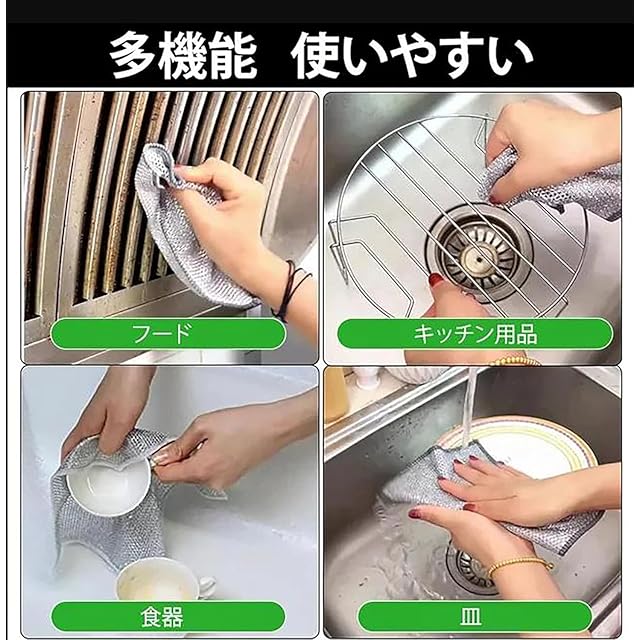 多機能　使いやすい

フード

キッチン用品

食器

皿