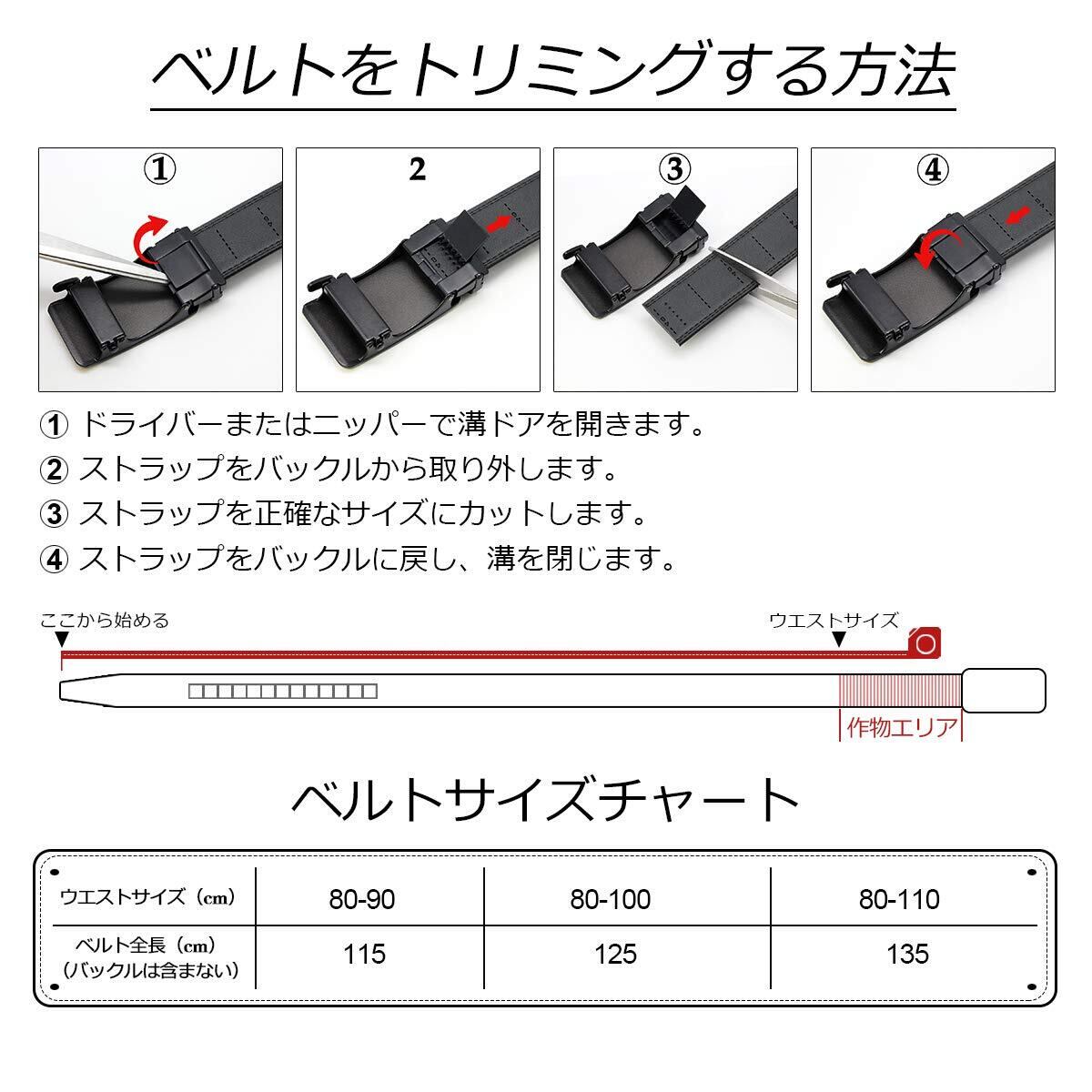 ベルトをトリミングする方法

①

2

③

④

① ドライバーまたはニッパーで溝ドアを開きます。
② ストラップをバックルから取り外します。
③ ストラップを正確なサイズにカットします。
④ ストラップをバックルに戻し、溝を閉じます。

ここから始める

ウエストサイズ

作物エリア

ベルトサイズチャート

| ウエストサイズ（cm） | 80-90 | 80-100 | 80-110 |
|---|---|---|---|
| ベルト全長（cm）（バックルは含まない） | 115 | 125 | 135 |