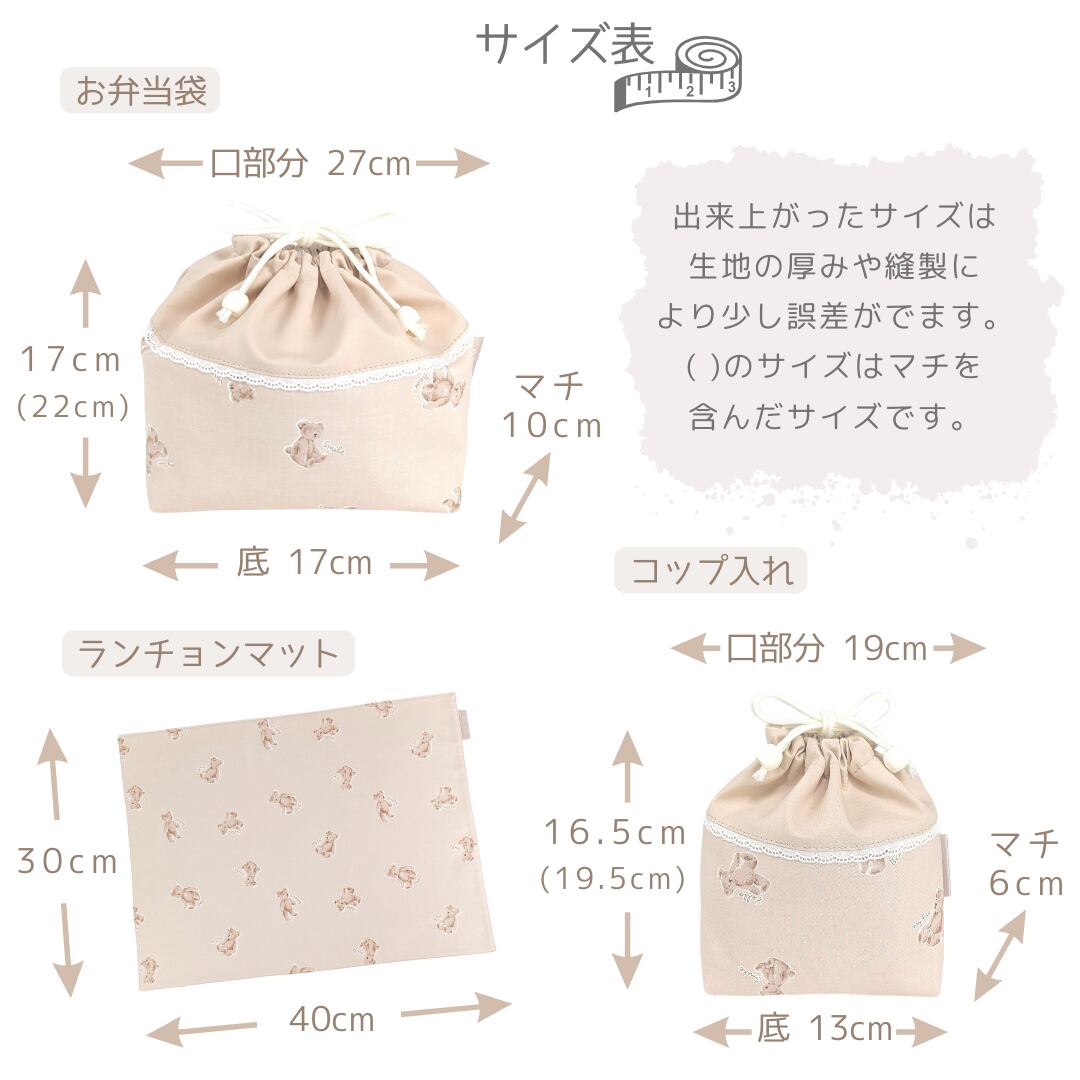 サイズ表

1 2 3

お弁当袋

口部分 27cm

17cm
(22cm)

マチ
10cm

底 17cm

出来上がったサイズは
生地の厚みや縫製に
より少し誤差がでます。
( )のサイズはマチを
含んだサイズです。

コップ入れ

口部分 19cm

16.5cm
(19.5cm)

マチ
6cm

底 13cm

ランチョンマット

30cm

40cm