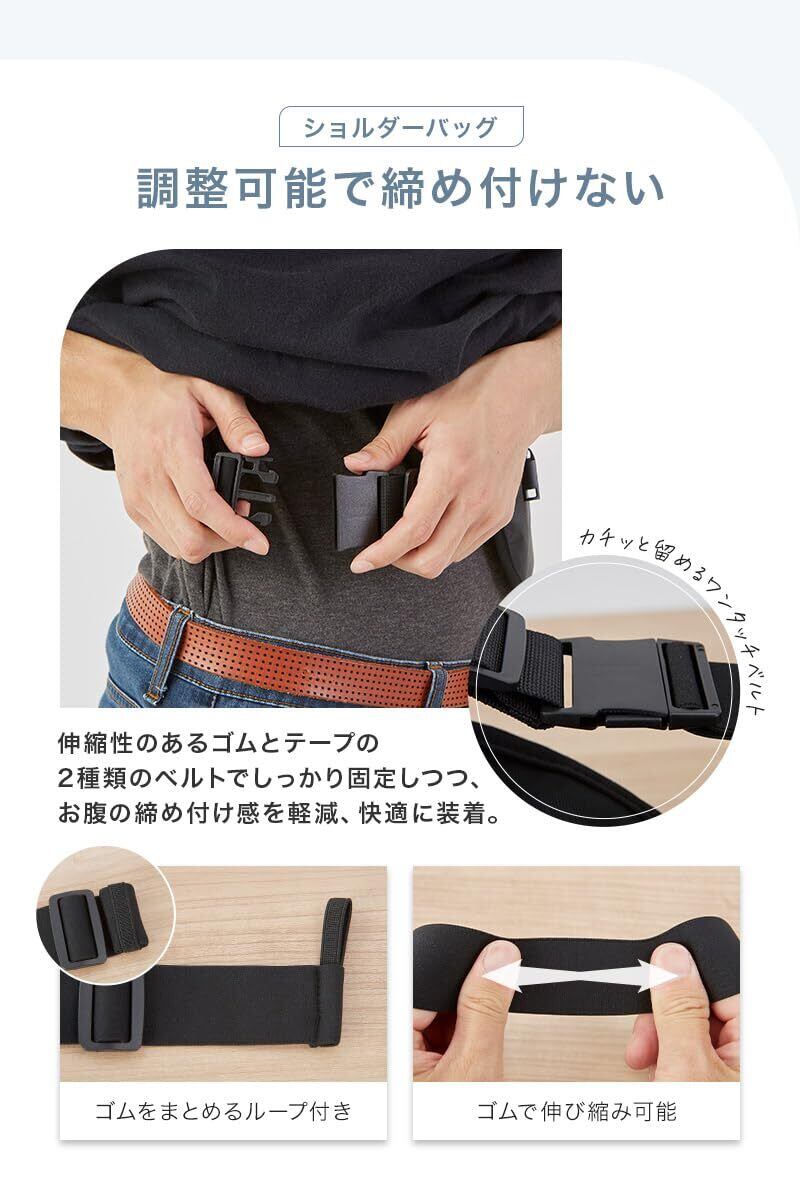 ショルダーバッグ

調整可能で締め付けない

カチッと留めるワンタッチベルト

伸縮性のあるゴムとテープの
２種類のベルトでしっかり固定しつつ、
お腹の締め付け感を軽減、快適に装着。

ゴムをまとめるループ付き

ゴムで伸び縮み可能