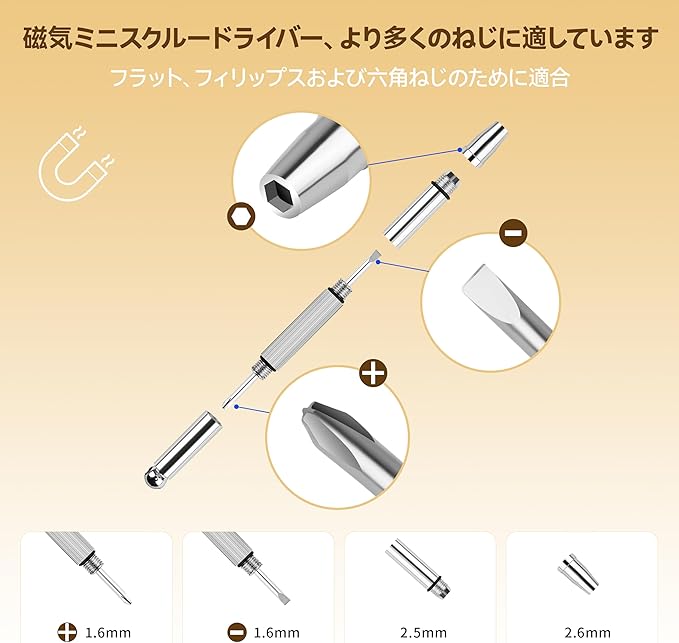 磁気ミニスクルードライバー、より多くのねじに適しています

フラット、フィリップスおよび六角ねじのために適合

1.6mm

1.6mm

2.5mm

2.6mm