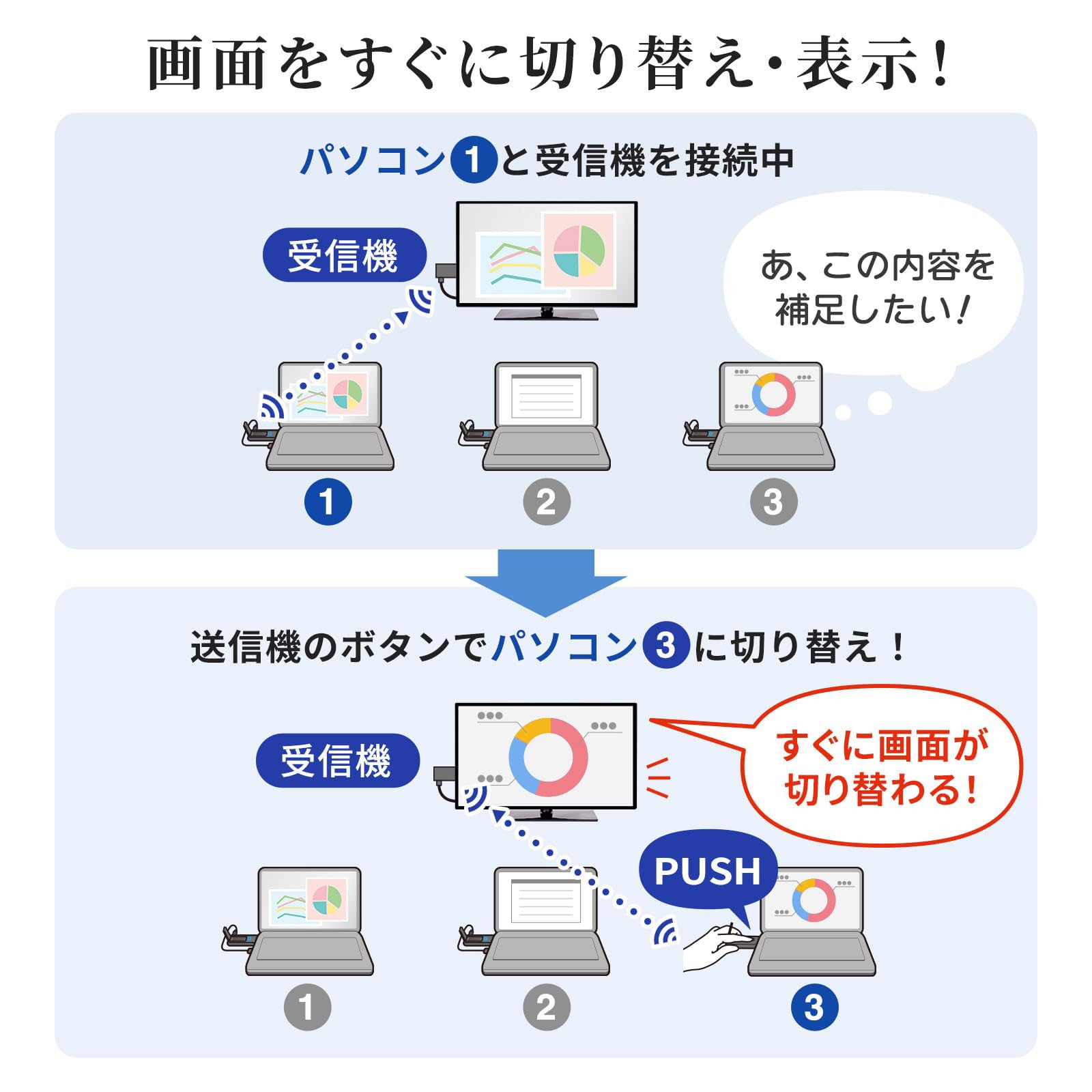 画面をすぐに切り替え・表示！

パソコン1と受信機を接続中

受信機

あ、この内容を補足したい！

1
2
3

送信機のボタンでパソコン3に切り替え！

受信機

すぐに画面が切り替わる！

PUSH

1
2
3