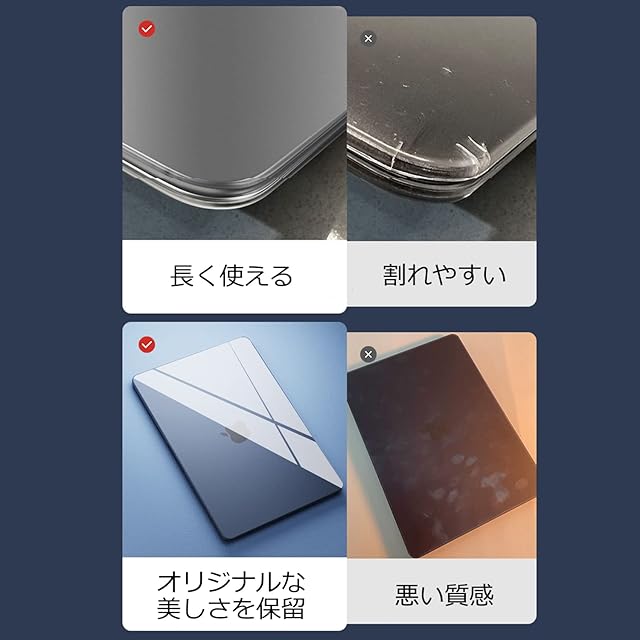 長く使える

割れやすい

オリジナルな美しさを保留

悪い質感