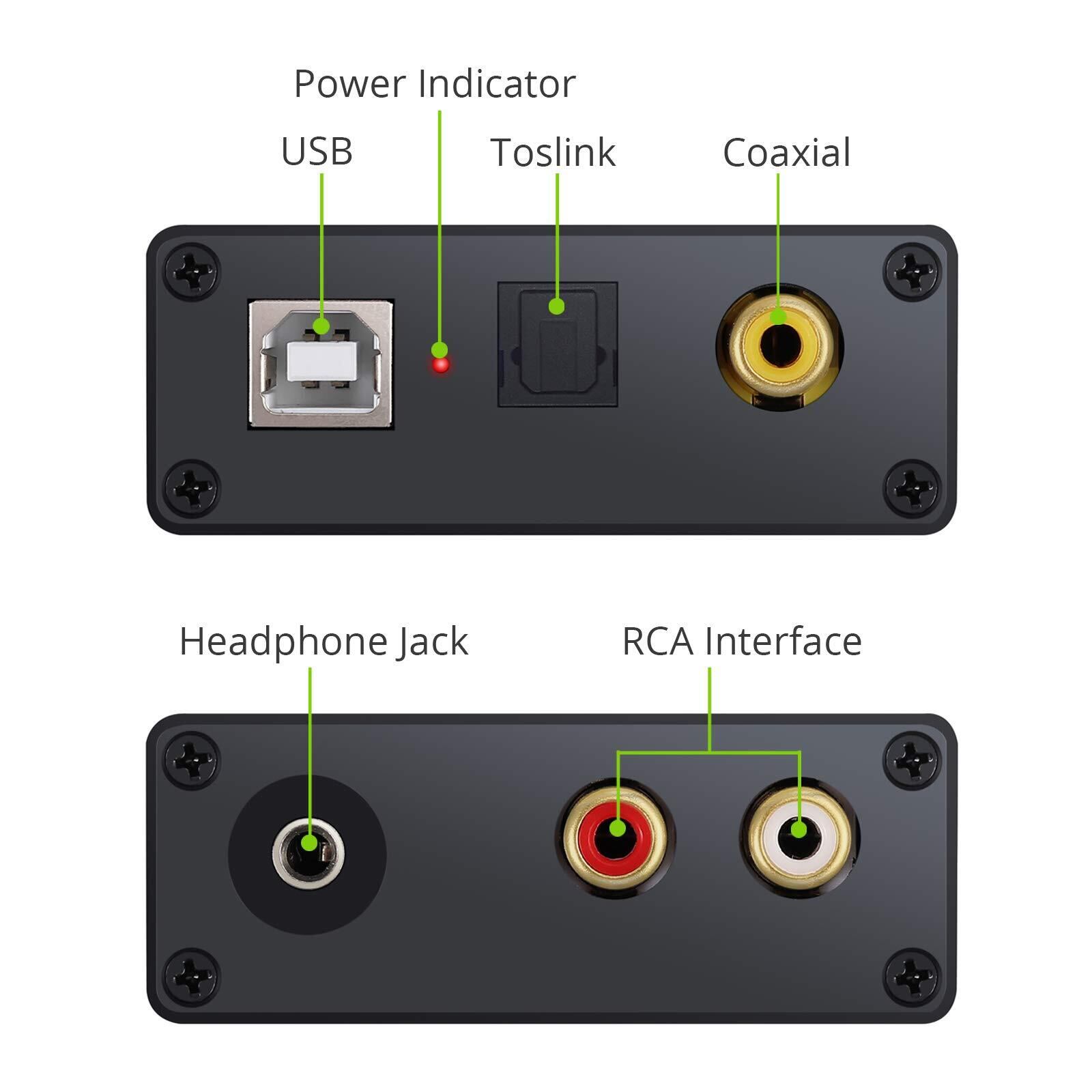 Power Indicator

USB

Toslink

Coaxial

Headphone Jack

RCA Interface