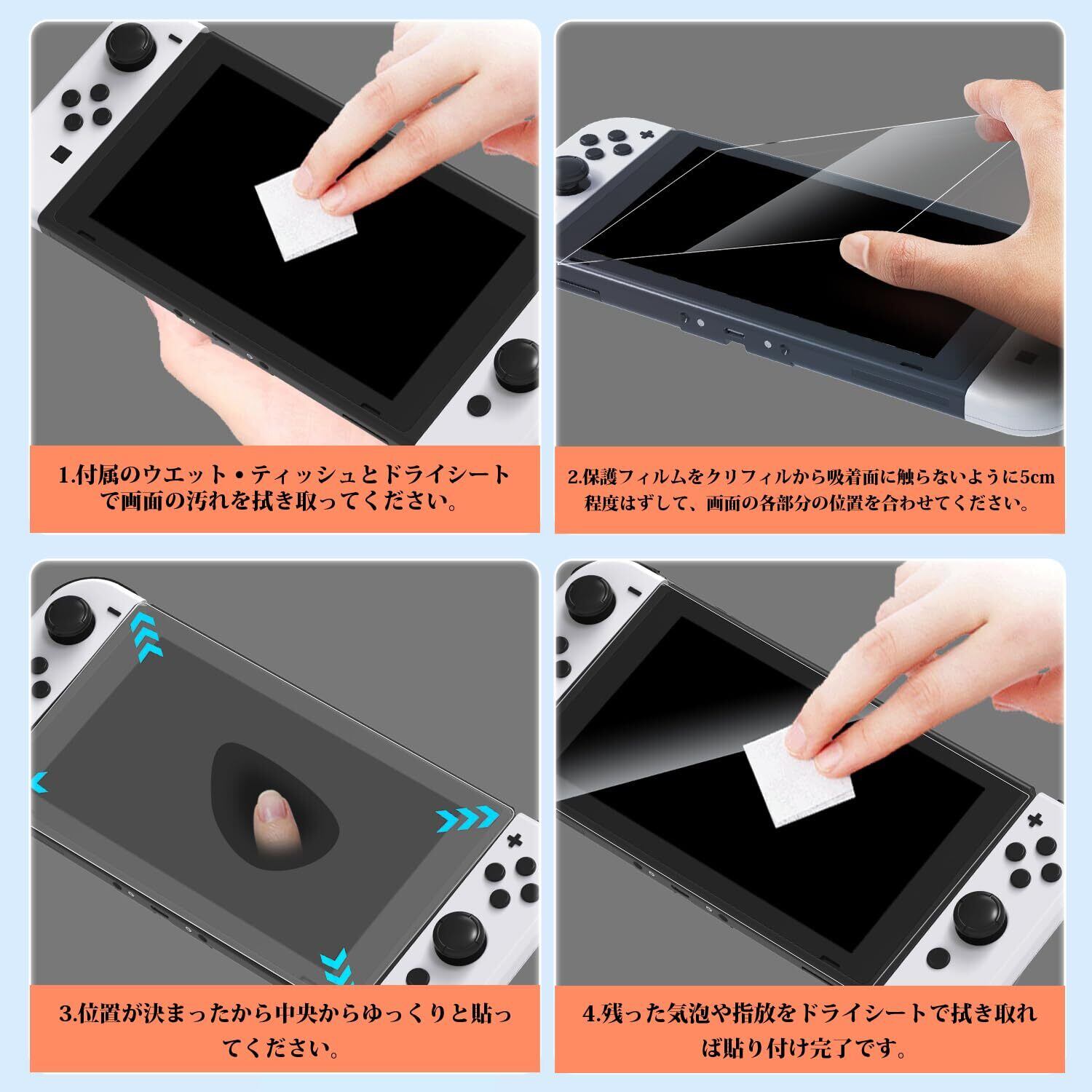 1.付属のウエット・ティッシュとドライシートで画面の汚れを拭き取ってください。

2.保護フィルムをクリフィルから吸着面に触らないように5cm程度はずして、画面の各部分の位置を合わせてください。

3.位置が決まったから中央からゆっくりと貼ってください。

4.残った気泡や指放をドライシートで拭き取れば貼り付け完了です。