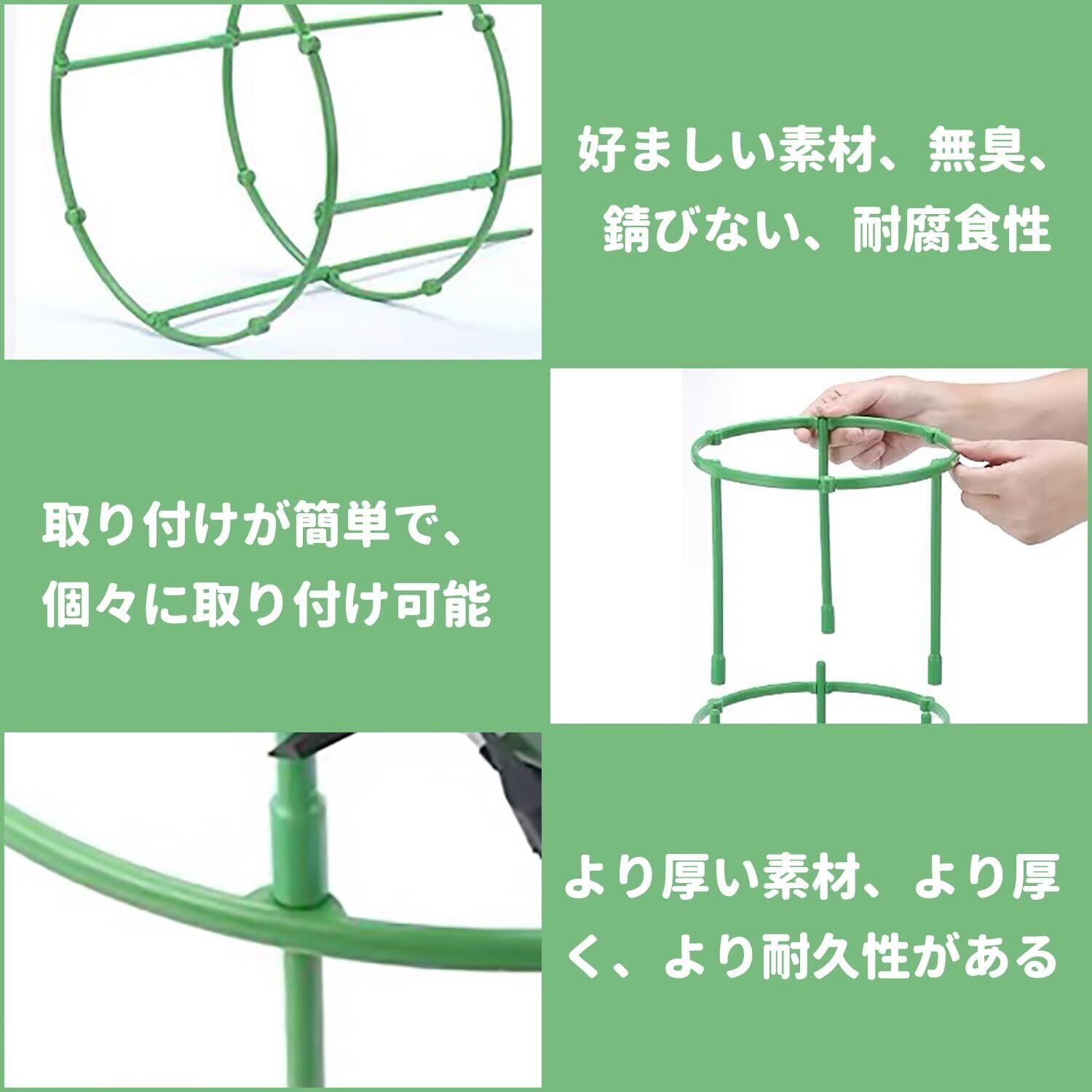 好ましい素材、無臭、錆びない、耐腐食性

取り付けが簡単で、個々に取り付け可能

より厚い素材、より厚く、より耐久性がある