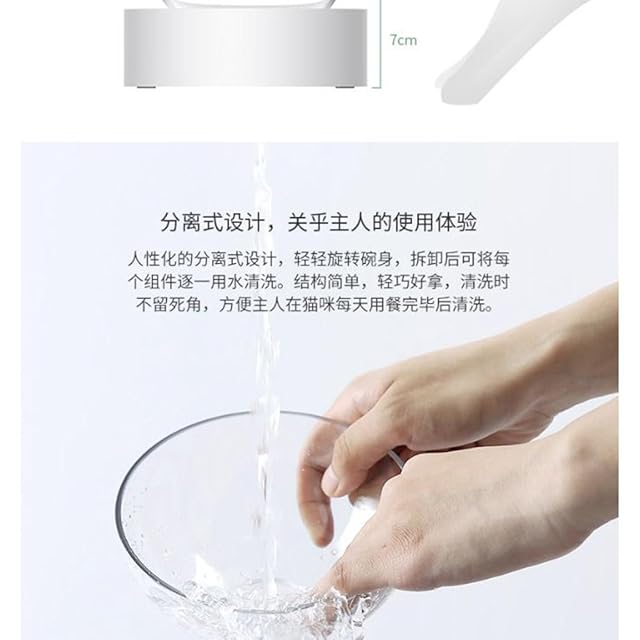 7cm

分离式设计，关乎主人的使用体验

人性化的分离式设计，轻轻旋转碗身，拆卸后可将每个组件逐一用水清洗。结构简单，轻巧好拿，清洗时不留死角，方便主人在猫咪每天用餐完毕后清洗。