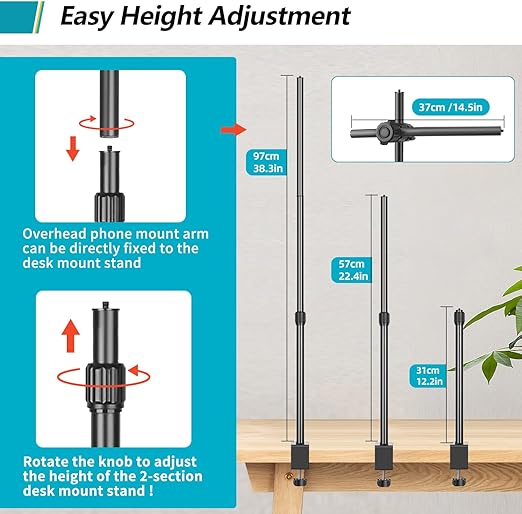 Easy Height Adjustment

Overhead phone mount arm can be directly fixed to the desk mount stand

Rotate the knob to adjust the height of the 2-section desk mount stand !

37cm /14.5in

97cm
38.3in

57cm
22.4in

31cm
12.2in