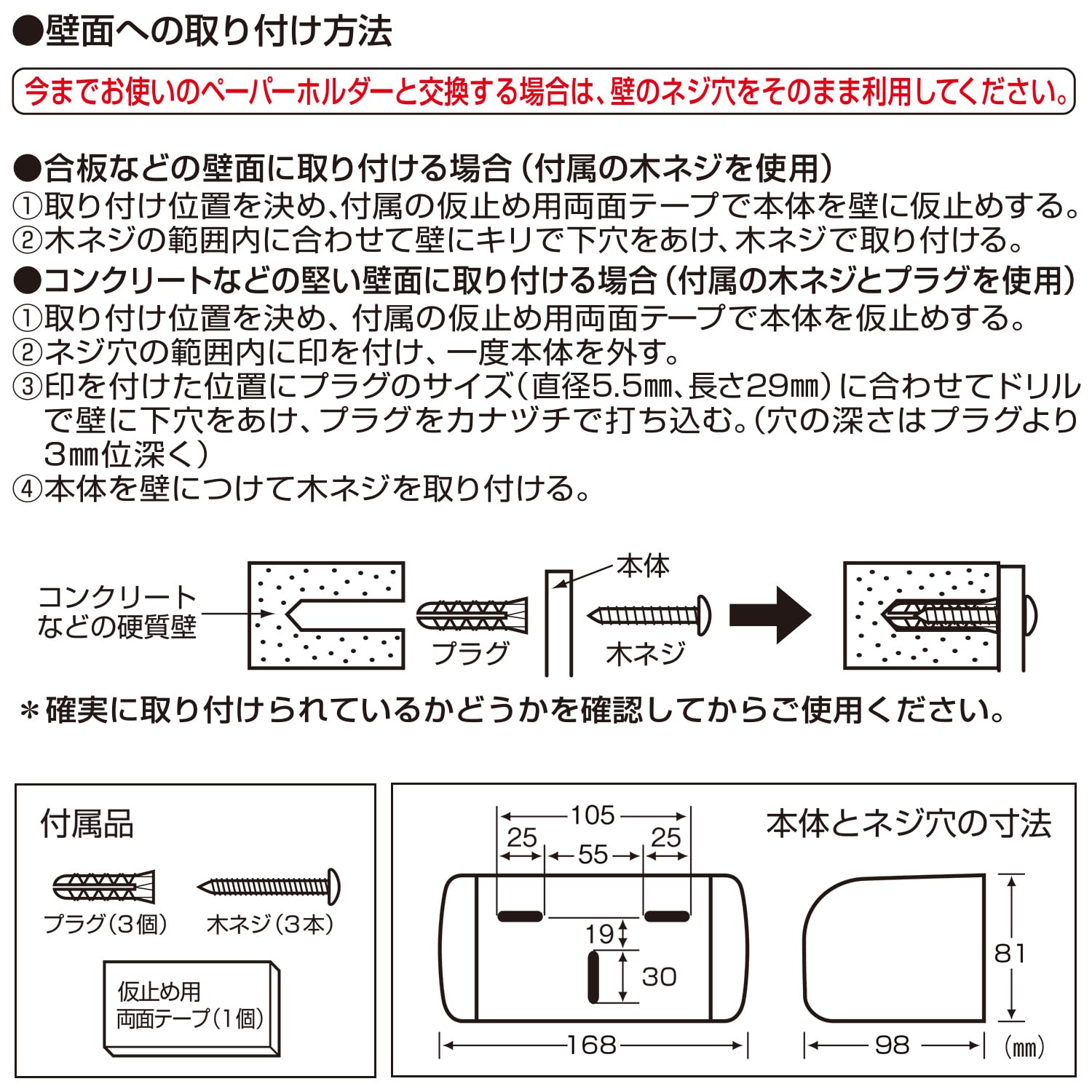 ●壁面への取り付け方法

今までお使いのペーパーホルダーと交換する場合は、壁のネジ穴をそのまま利用してください。

●合板などの壁面に取り付ける場合（付属の木ネジを使用）
①取り付け位置を決め、付属の仮止め用両面テープで本体を壁に仮止めする。
②木ネジの範囲内に合わせて壁にキリで下穴をあけ、木ネジで取り付ける。
●コンクリートなどの堅い壁面に取り付ける場合（付属の木ネジとプラグを使用）
①取り付け位置を決め、付属の仮止め用両面テープで本体を仮止めする。
②ネジ穴の範囲内に印を付け、一度本体を外す。
③印を付けた位置にプラグのサイズ（直径5.5㎜、長さ29㎜）に合わせてドリルで壁に下穴をあけ、プラグをカナヅチで打ち込む。（穴の深さはプラグより3㎜位深く）
④本体を壁につけて木ネジを取り付ける。

コンクリートなどの硬質壁
プラグ
本体
木ネジ

＊確実に取り付けられているかどうかを確認してからご使用ください。

付属品
プラグ（3個）
木ネジ（3本）
仮止め用両面テープ（1個）

本体とネジ穴の寸法
105
25
55
25
19
30
168
81
98
（㎜）