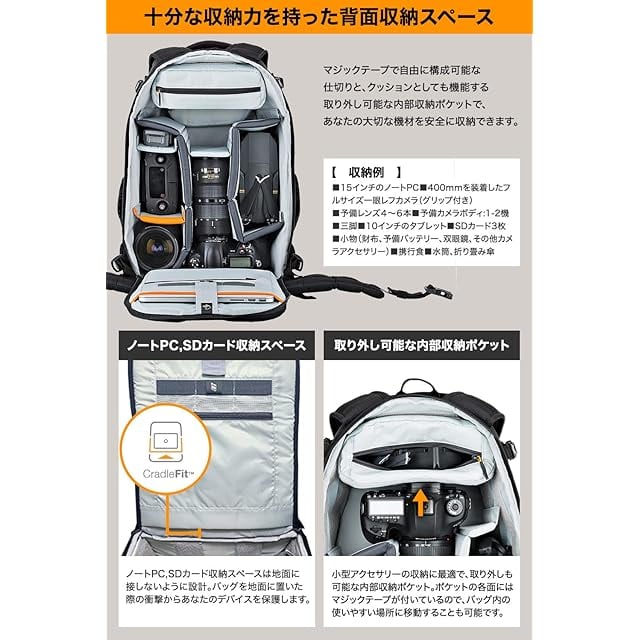 十分な収納力を持った背面収納スペース

マジックテープで自由に構成可能な仕切りと、クッションとしても機能する取り外し可能な内部収納ポケットで、あなたの大切な機材を安全に収納できます。

【　収納例　】
■15インチのノートPC■400mmを装着したフルサイズ一眼レフカメラ(グリップ付き)
■予備レンズ4～6本■予備カメラボディ:1-2機
■三脚■10インチのタブレット■SDカード3枚
■小物(財布、予備バッテリー、双眼鏡、その他カメラアクセサリー)■携行食■水筒、折り畳み傘

ノートPC,SDカード収納スペース

CradleFit™

ノートPC,SDカード収納スペースは地面に接しないように設計。バッグを地面に置いた際の衝撃からあなたのデバイスを保護します。

取り外し可能な内部収納ポケット

小型アクセサリーの収納に最適で、取り外しも可能な内部収納ポケット。ポケットの各面にはマジックテープが付いているので、バッグ内の使いやすい場所に移動することも可能です。