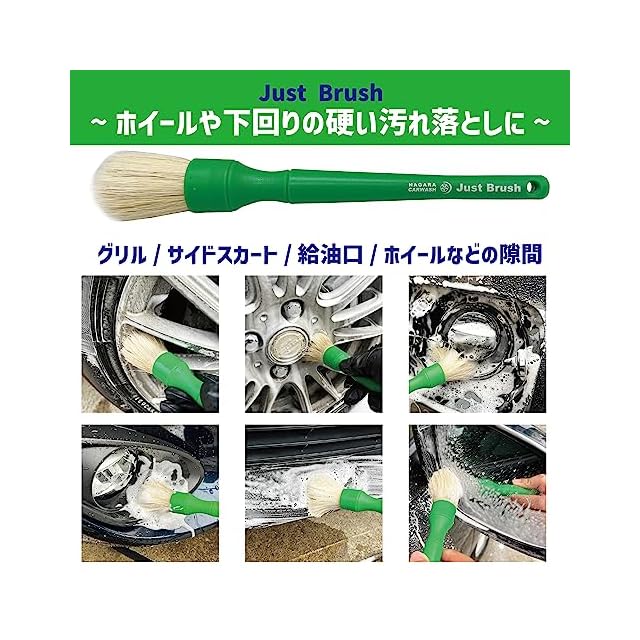 Just Brush
~ ホイールや下回りの硬い汚れ落としに ~

NAGARA CARWASH Just Brush

グリル / サイドスカート / 給油口 / ホイールなどの隙間