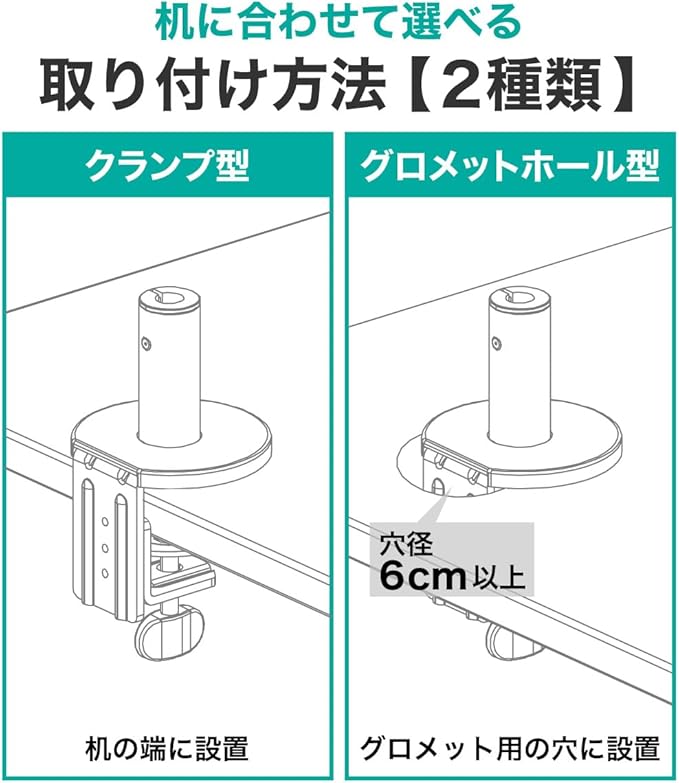 机に合わせて選べる
取り付け方法【2種類】

クランプ型

机の端に設置

グロメットホール型

穴径
6cm 以上

グロメット用の穴に設置