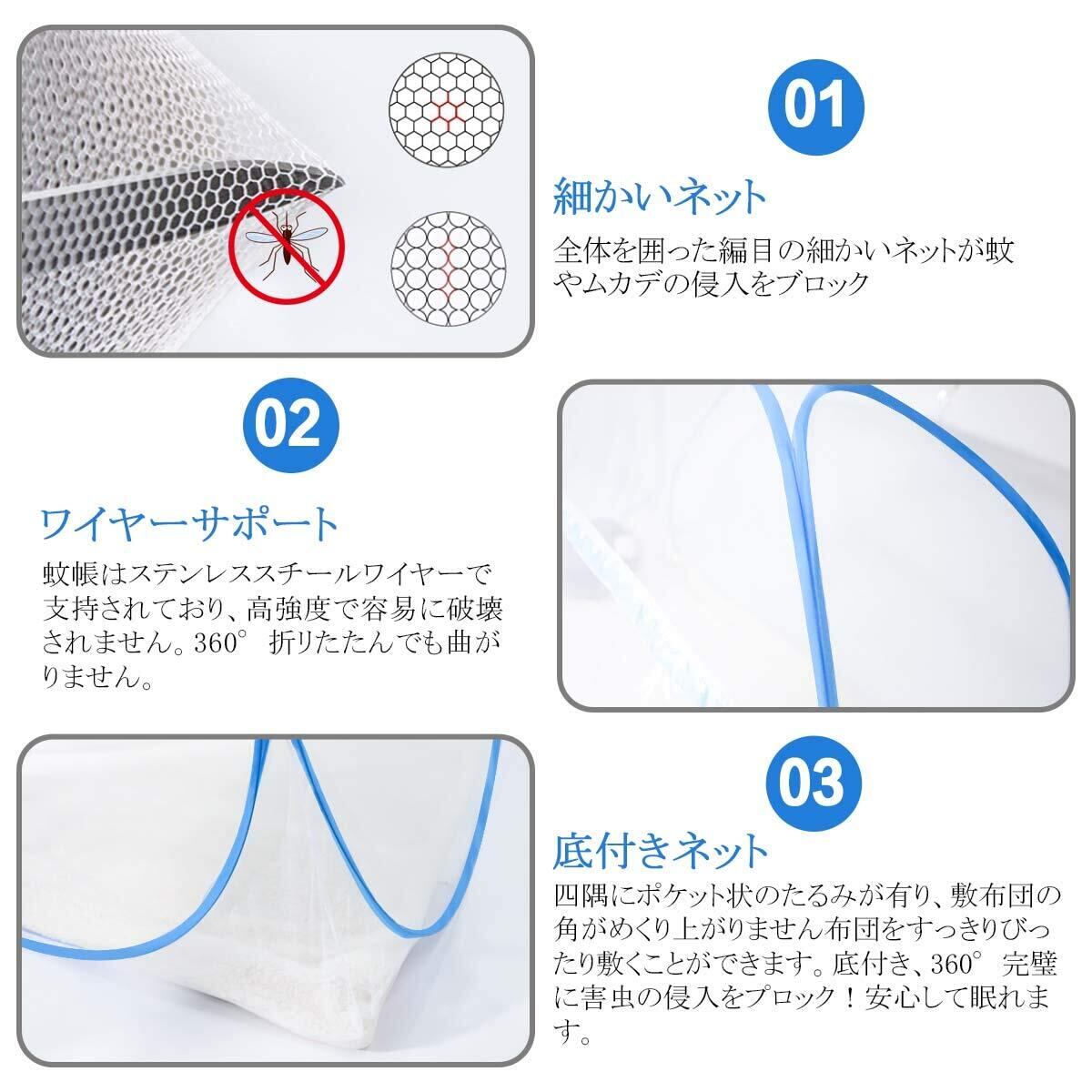 01

細かいネット

全体を囲った編目の細かいネットが蚊やムカデの侵入をブロック

02

ワイヤーサポート

蚊帳はステンレススチールワイヤーで支持されており、高強度で容易に破壊されません。360° 折りたたんでも曲がりません。

03

底付きネット

四隅にポケット状のたるみが有り、敷布団の角がめくり上がりません布団をすっきりぴったり敷くことができます。底付き、360° 完璧に害虫の侵入をブロック！安心して眠れます。