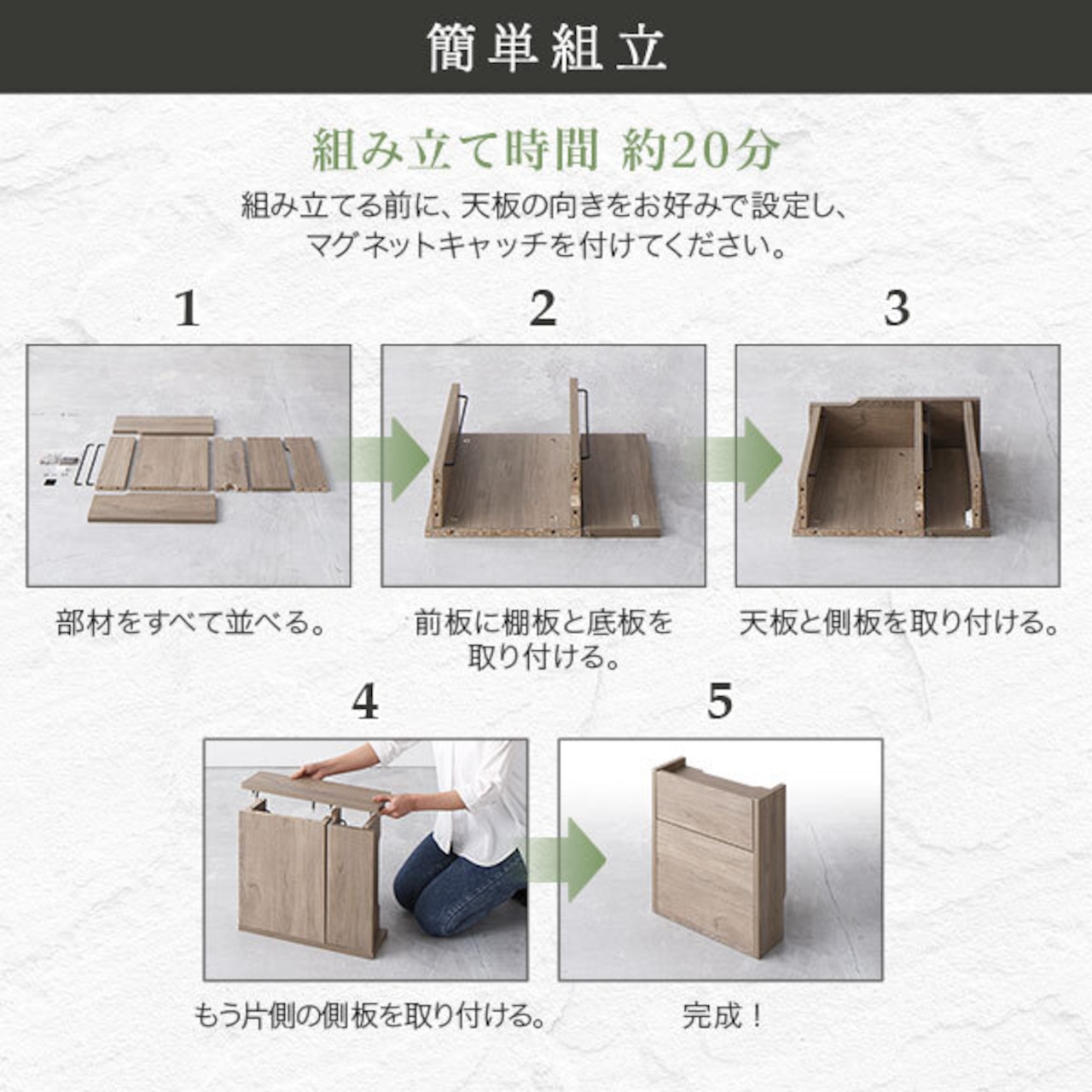 簡単組立

組み立て時間 約20分

組み立てる前に、天板の向きをお好みで設定し、マグネットキャッチを付けてください。

1

部材をすべて並べる。

2

前板に棚板と底板を取り付ける。

3

天板と側板を取り付ける。

4

もう片側の側板を取り付ける。

5

完成！