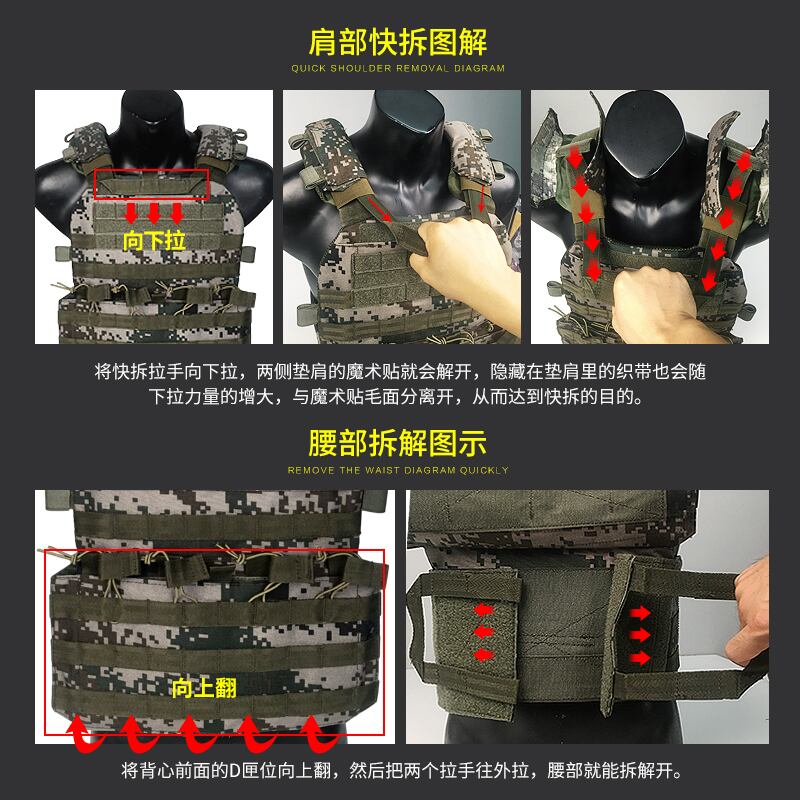 肩部快拆图解

QUICK SHOULDER REMOVAL DIAGRAM

向下拉

将快拆拉手向下拉，两侧垫肩的魔术贴就会解开，隐藏在垫肩里的织带也会随下拉力量的增大，与魔术贴毛面分离开，从而达到快拆的目的。

腰部拆解图示

REMOVE THE WAIST DIAGRAM QUICKLY

向上翻

将背心前面的D匣位向上翻，然后把两个拉手往外拉，腰部就能拆解开。