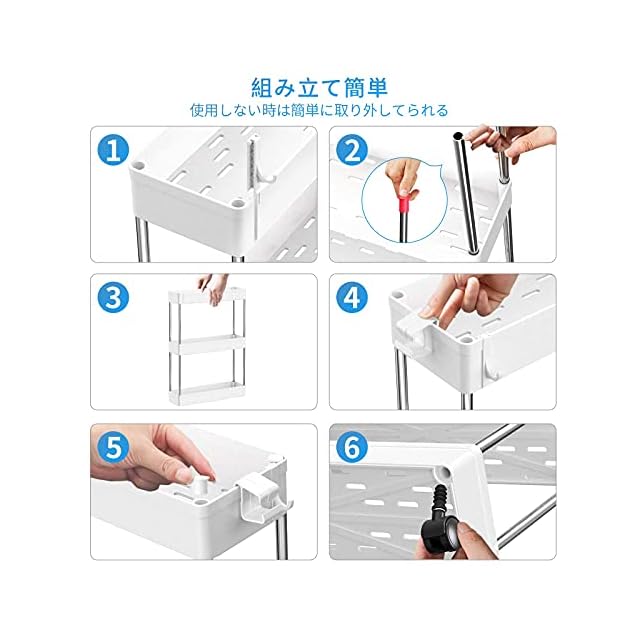 組み立て簡単
使用しない時は簡単に取り外してられる

1

2

3

4

5

6