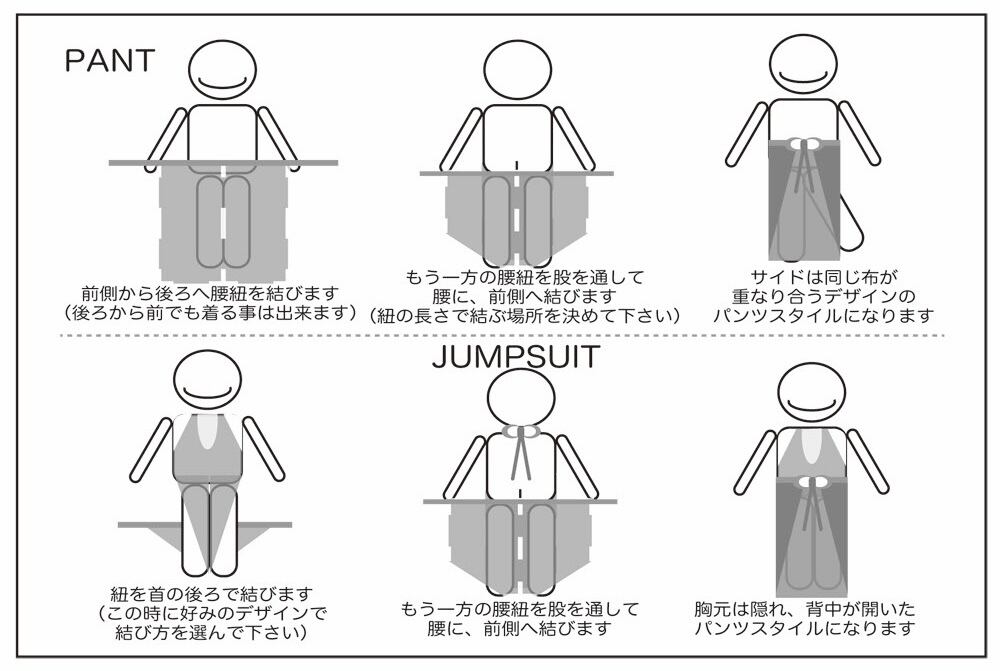 PANT

前側から後ろへ腰紐を結びます
（後ろから前でも着る事は出来ます）

もう一方の腰紐を股を通して
腰に、前側へ結びます
（紐の長さで結ぶ場所を決めて下さい）

サイドは同じ布が
重なり合うデザインの
パンツスタイルになります

JUMPSUIT

紐を首の後ろで結びます
（この時に好みのデザインで
結び方を選んで下さい）

もう一方の腰紐を股を通して
腰に、前側へ結びます

胸元は隠れ、背中が開いた
パンツスタイルになります