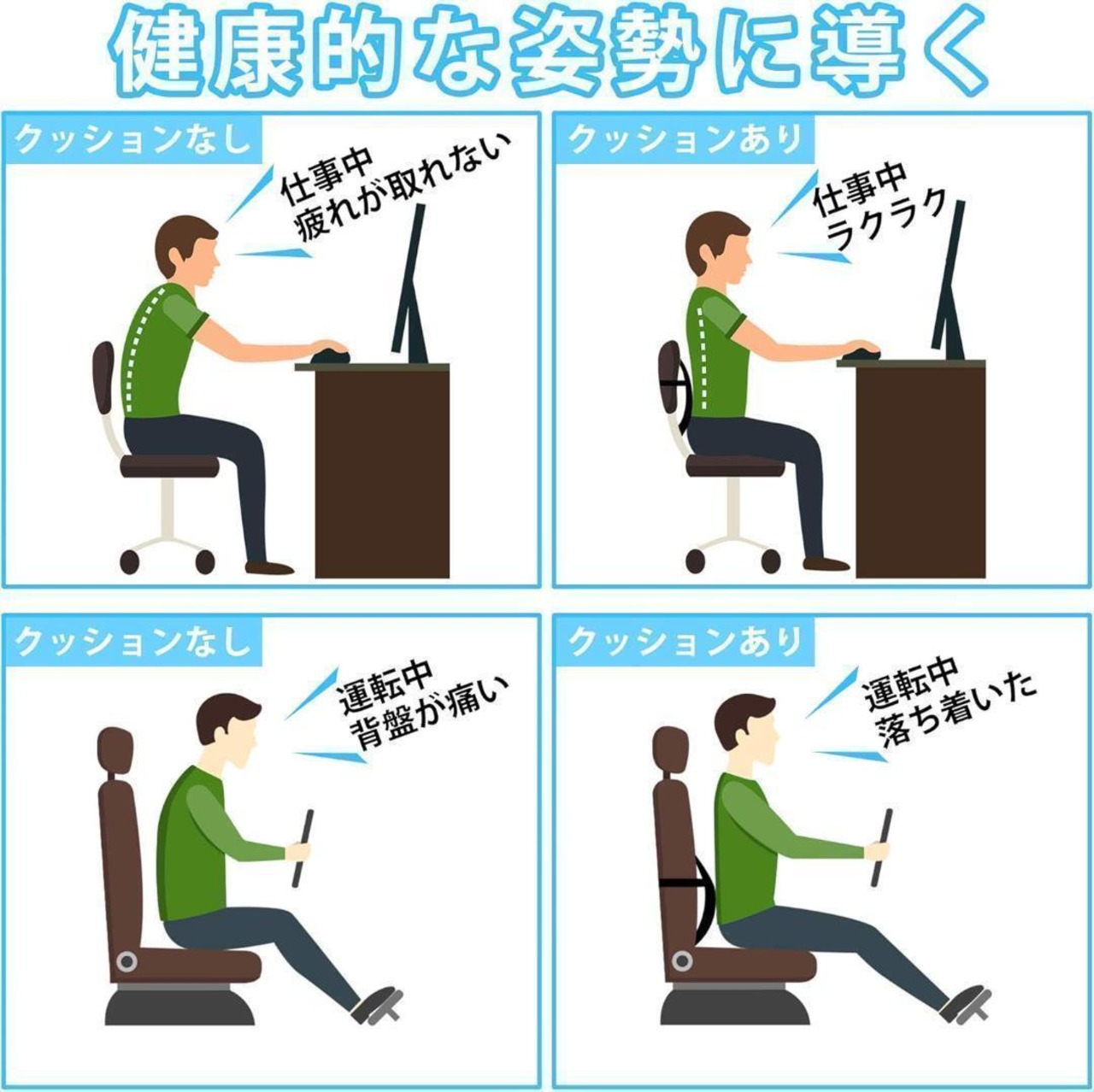 健康的な姿勢に導く

クッションなし

仕事中
疲れが取れない

クッションあり

仕事中
ラクラク

クッションなし

運転中
背盤が痛い

クッションあり

運転中
落ち着いた