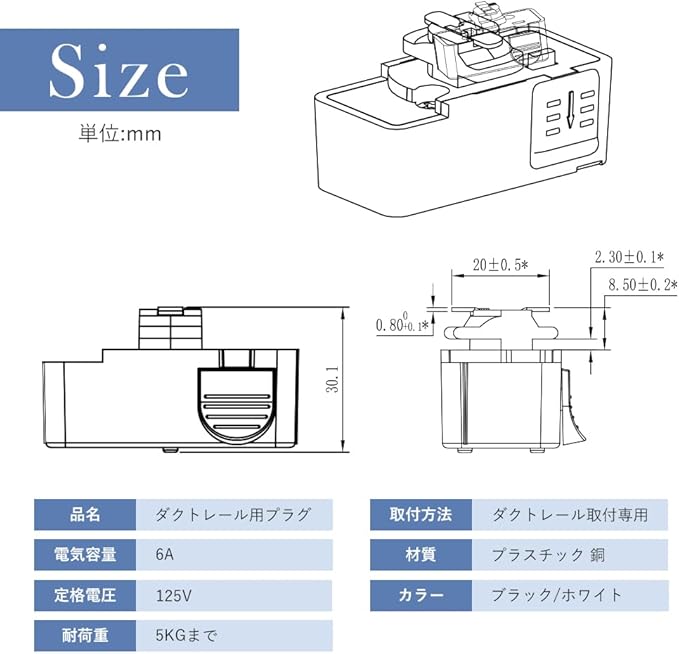 Size

単位:mm

$20\pm0.5*$

$2.30\pm0.1*$

$8.50\pm0.2*$

$0.80^{0}_{+0.1}*$

30.1

| 品名 | ダクトレール用プラグ |
|---|---|
| 電気容量 | 6A |
| 定格電圧 | 125V |
| 耐荷重 | 5KGまで |

| 取付方法 | ダクトレール取付専用 |
|---|---|
| 材質 | プラスチック 銅 |
| カラー | ブラック/ホワイト |