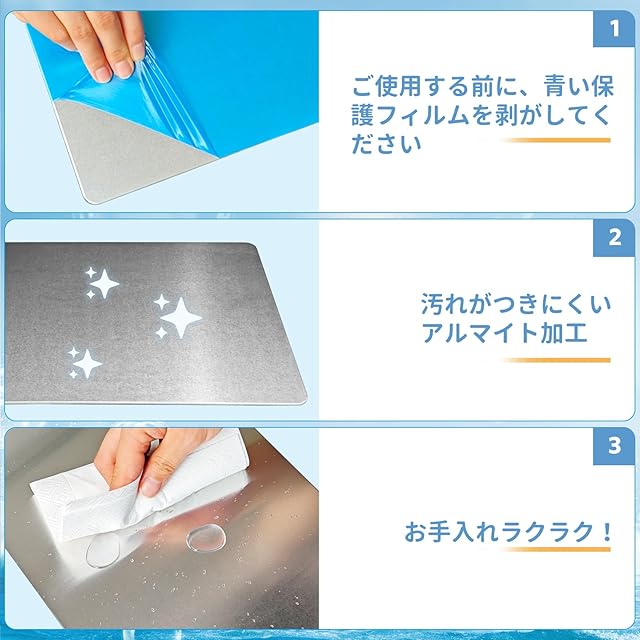 1

ご使用する前に、青い保護フィルムを剥がしてください

2

汚れがつきにくいアルマイト加工

3

お手入れラクラク！