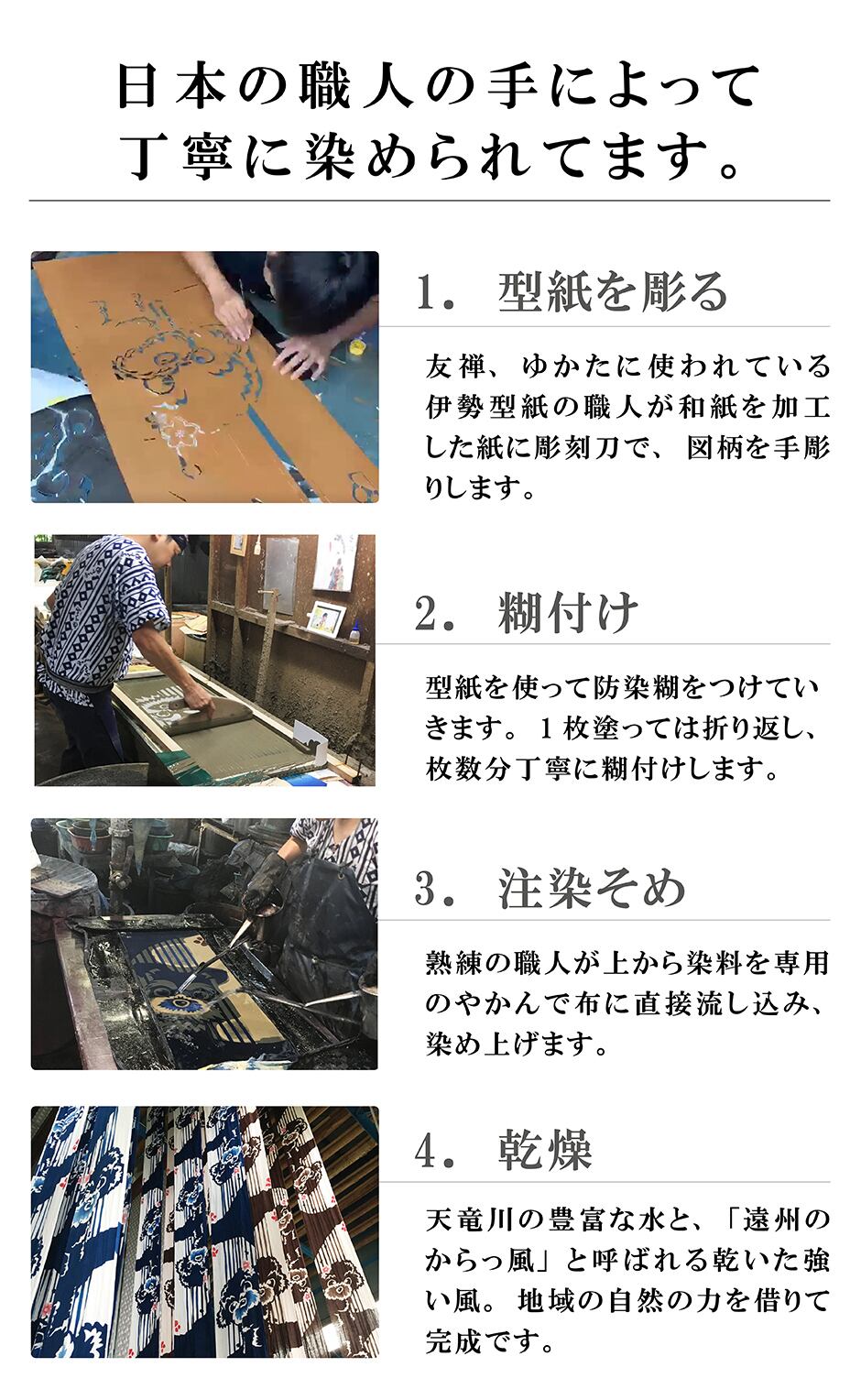 日本の職人の手によって丁寧に染められてます。

1. 型紙を彫る

友禅、ゆかたに使われている伊勢型紙の職人が和紙を加工した紙に彫刻刀で、図柄を手彫りします。

2. 糊付け

型紙を使って防染糊をつけていきます。1枚塗っては折り返し、枚数分丁寧に糊付けします。

3. 注染そめ

熟練の職人が上から染料を専用のやかんで布に直接流し込み、染め上げます。

4. 乾燥

天竜川の豊富な水と、「遠州のからっ風」と呼ばれる乾いた強い風。地域の自然の力を借りて完成です。