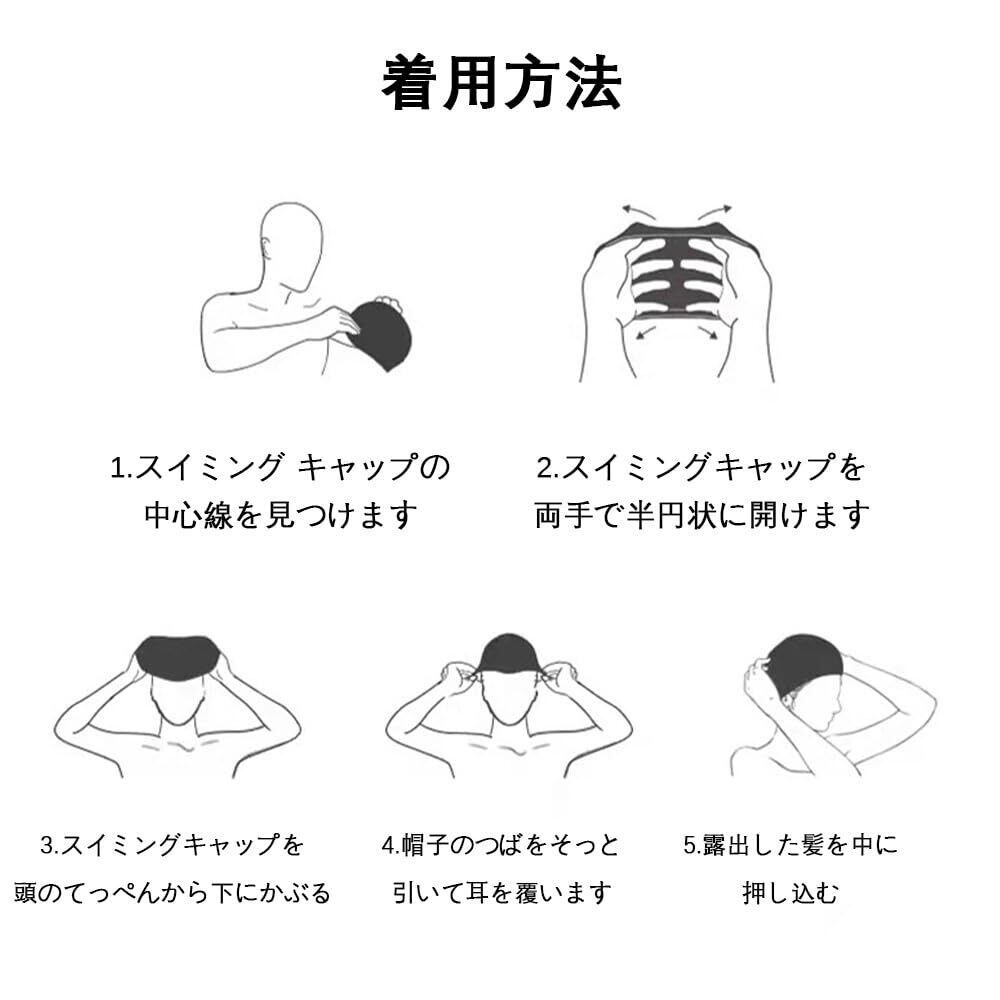 着用方法

1.スイミング キャップの中心線を見つけます

2.スイミングキャップを両手で半円状に開けます

3.スイミングキャップを頭のてっぺんから下にかぶる

4.帽子のつばをそっと引いて耳を覆います

5.露出した髪を中に押し込む