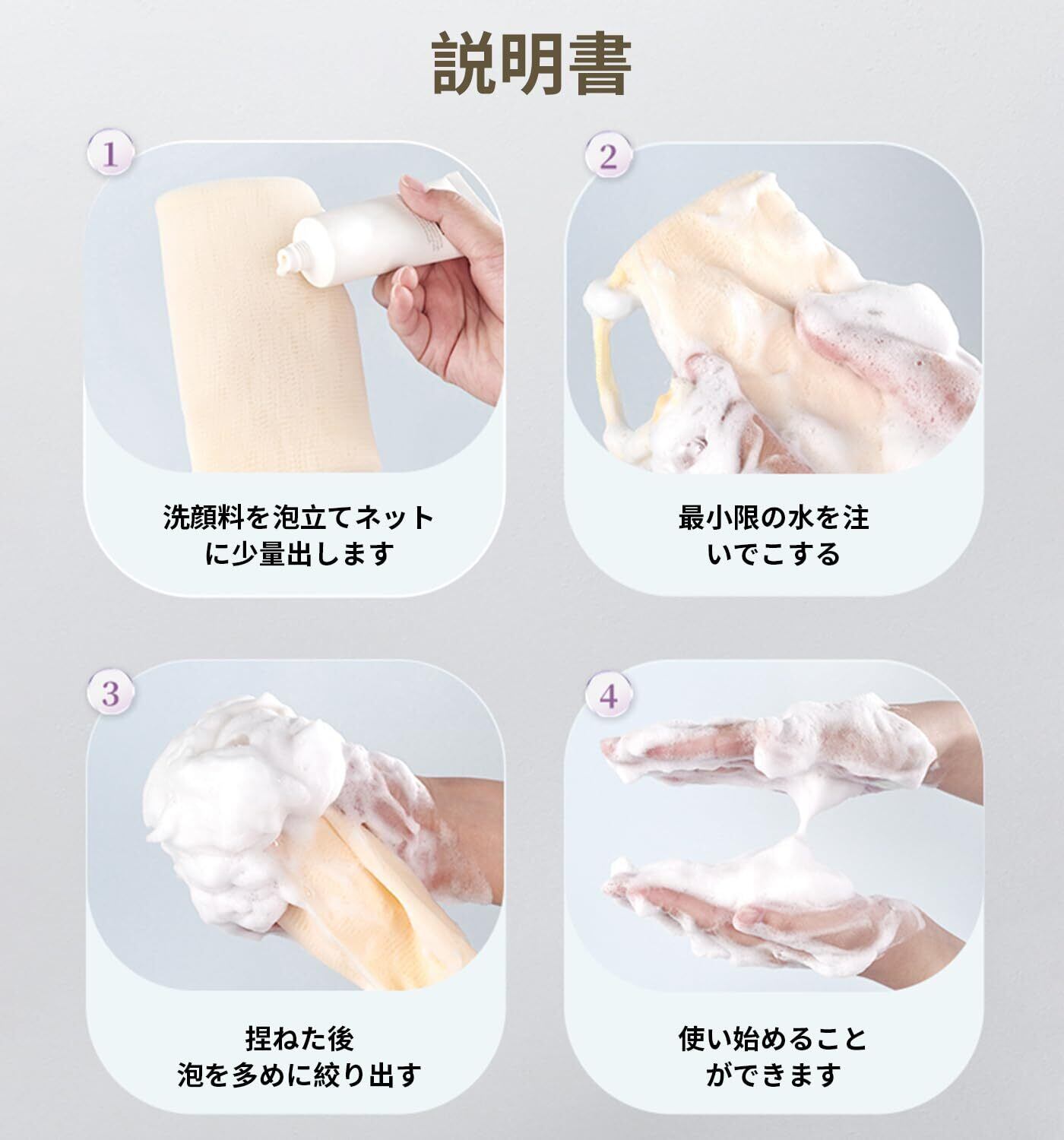 説明書

1

洗顔料を泡立てネットに少量出します

2

最小限の水を注いでこする

3

捏ねた後
泡を多めに絞り出す

4

使い始めることができます