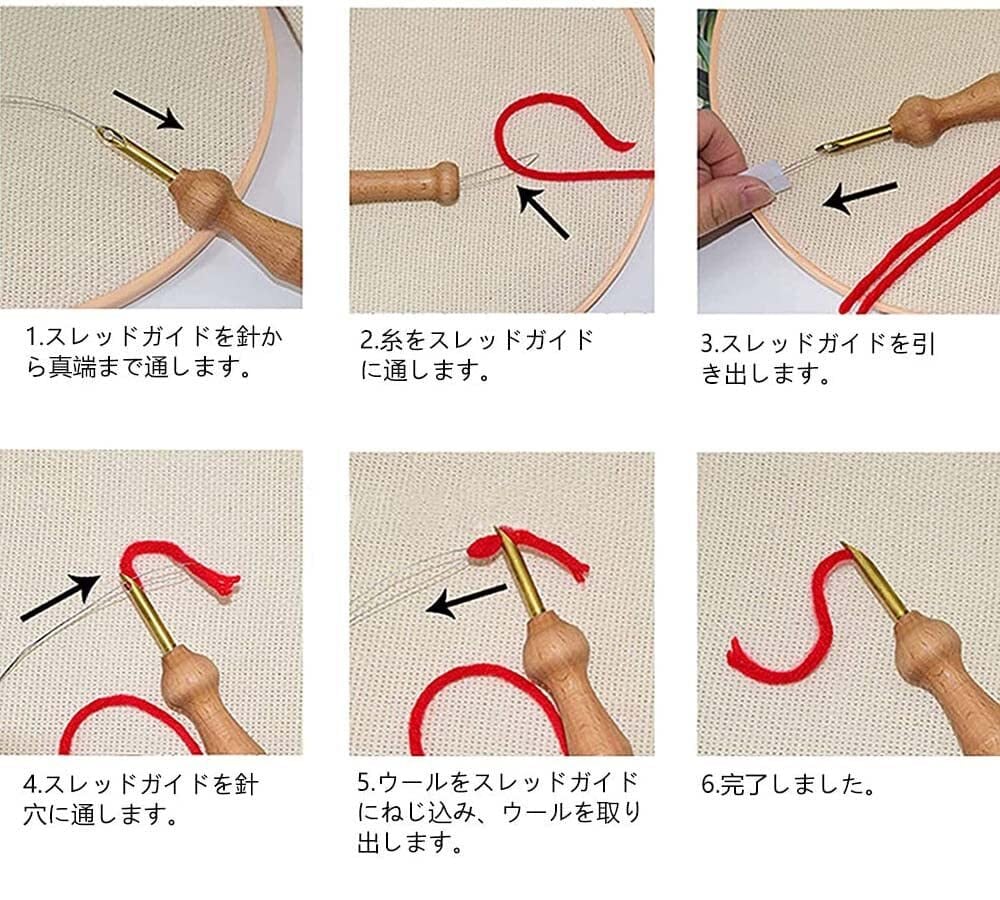 1.スレッドガイドを針から真端まで通します。

2.糸をスレッドガイドに通します。

3.スレッドガイドを引き出します。

4.スレッドガイドを針穴に通します。

5.ウールをスレッドガイドにねじ込み、ウールを取り出します。

6.完了しました。