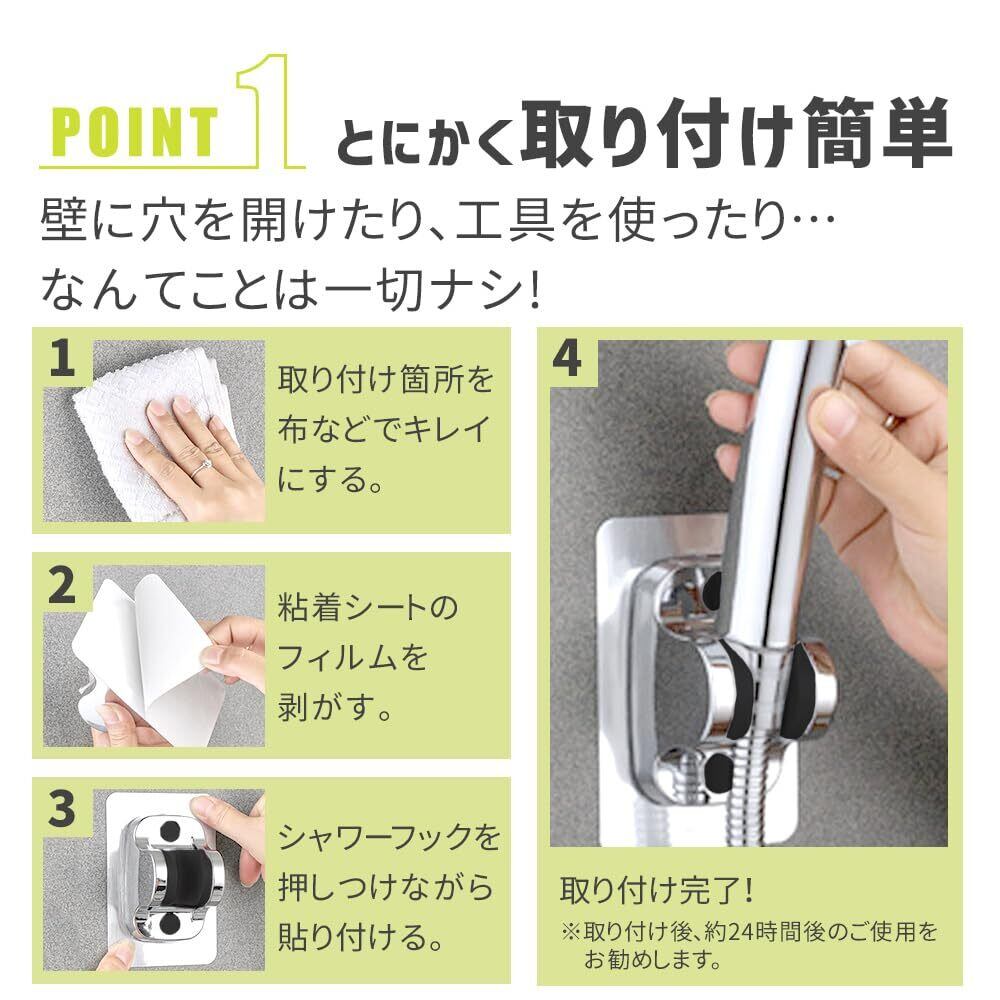 POINT 1 とにかく取り付け簡単

壁に穴を開けたり、工具を使ったり…
なんてことは一切ナシ!

1
取り付け箇所を布などでキレイにする。

2
粘着シートのフィルムを剥がす。

3
シャワーフックを押しつけながら貼り付ける。

4
取り付け完了!
※取り付け後、約24時間後のご使用をお勧めします。