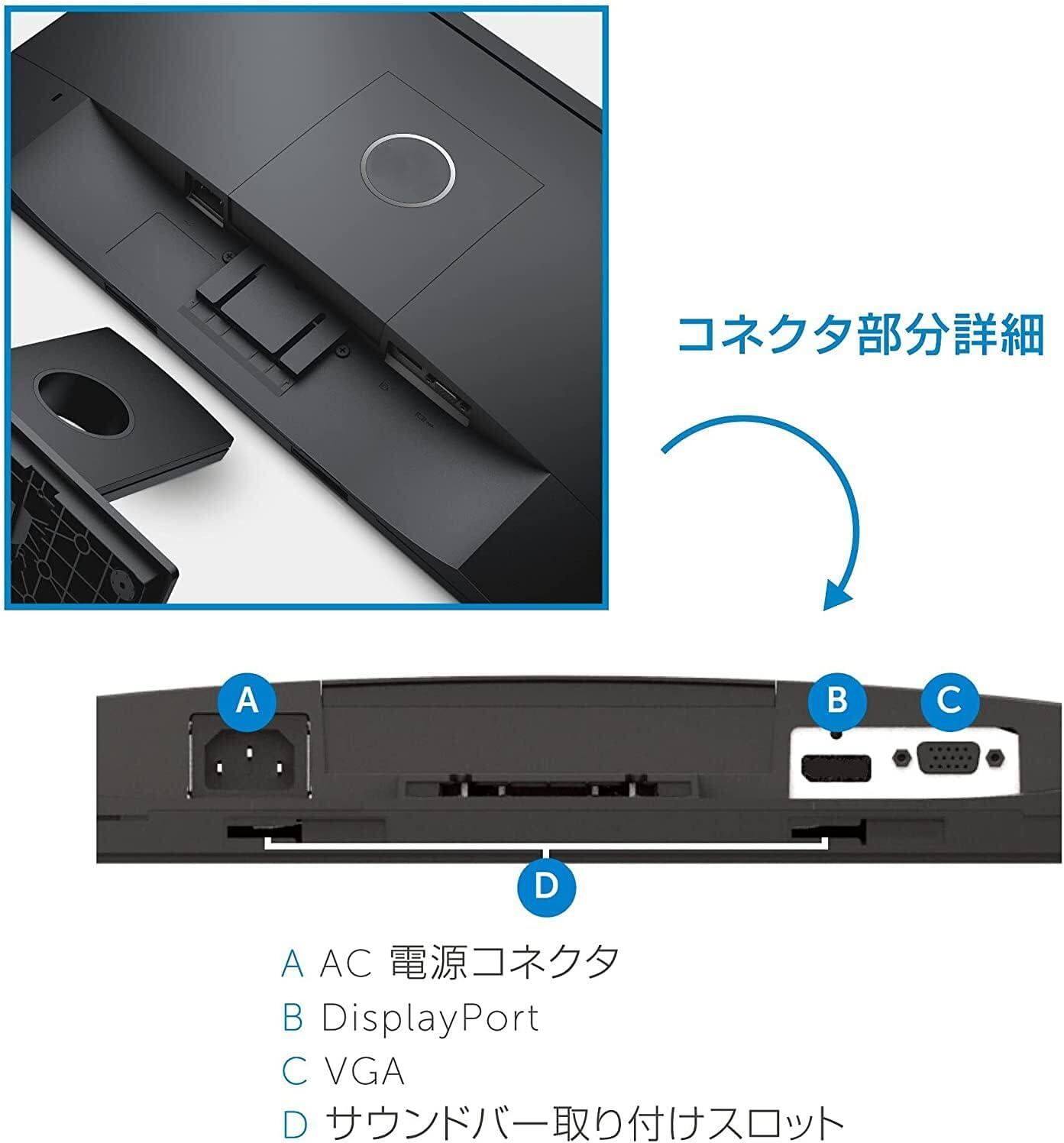 コネクタ部分詳細

A

B

C

D

A AC 電源コネクタ
B DisplayPort
C VGA
D サウンドバー取り付けスロット