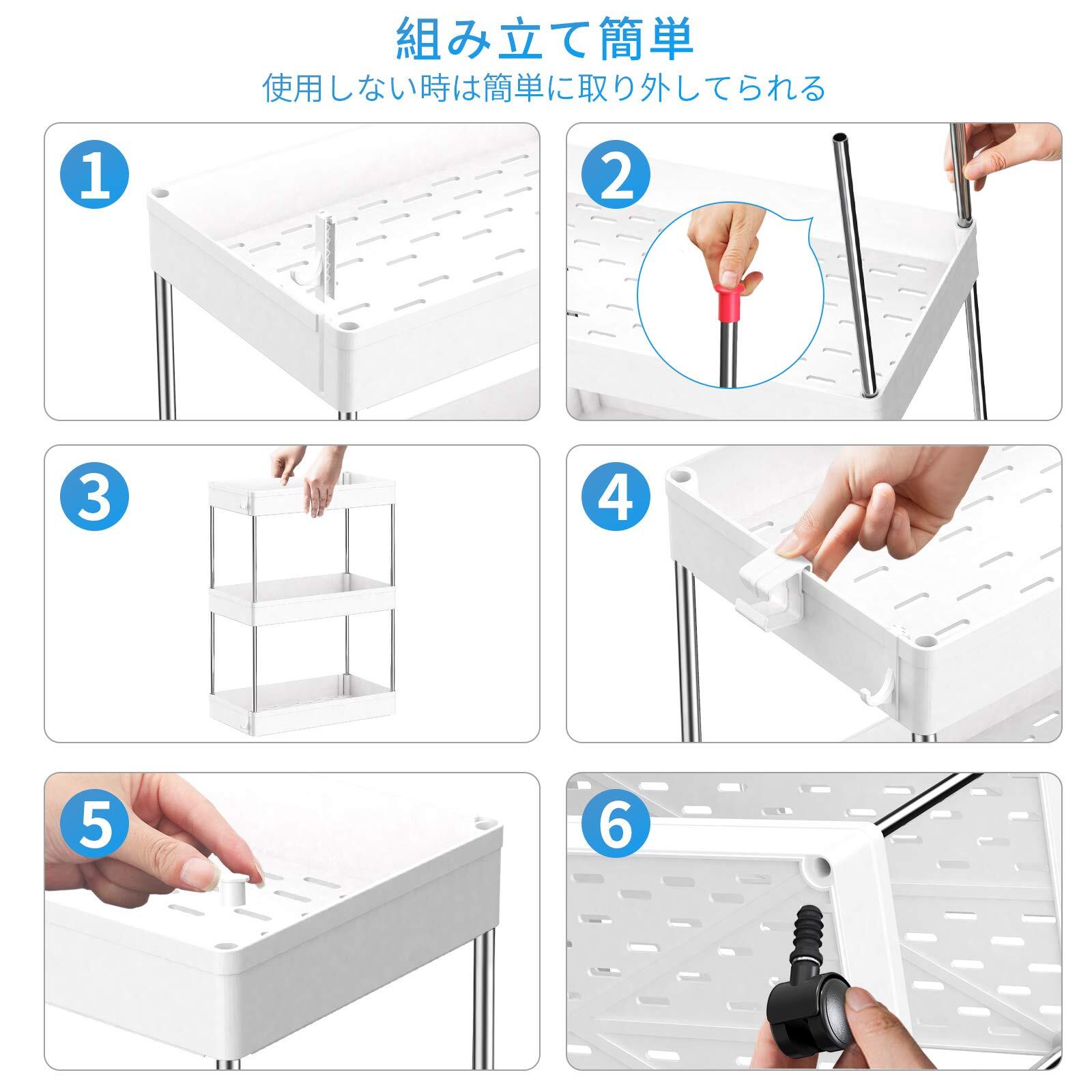 組み立て簡単
使用しない時は簡単に取り外してられる

1

2

3

4

5

6