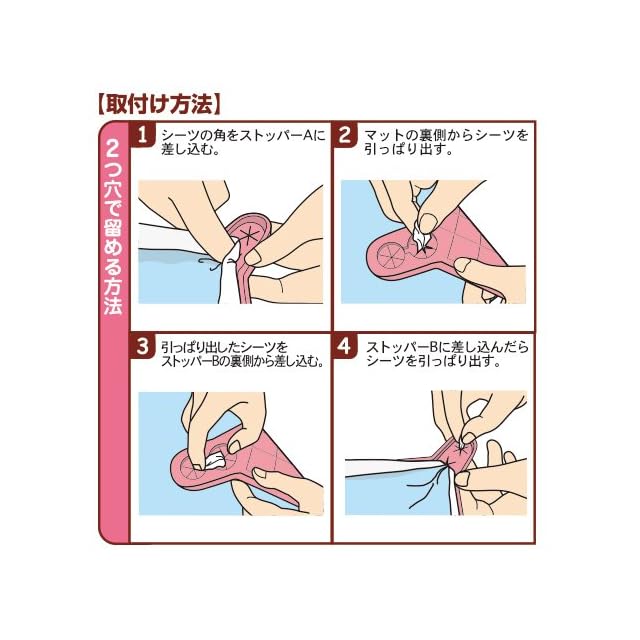 【取付け方法】

2つ穴で留める方法

1 シーツの角をストッパーAに差し込む。

2 マットの裏側からシーツを引っぱり出す。

3 引っぱり出したシーツをストッパーBの裏側から差し込む。

4 ストッパーBに差し込んだらシーツを引っぱり出す。