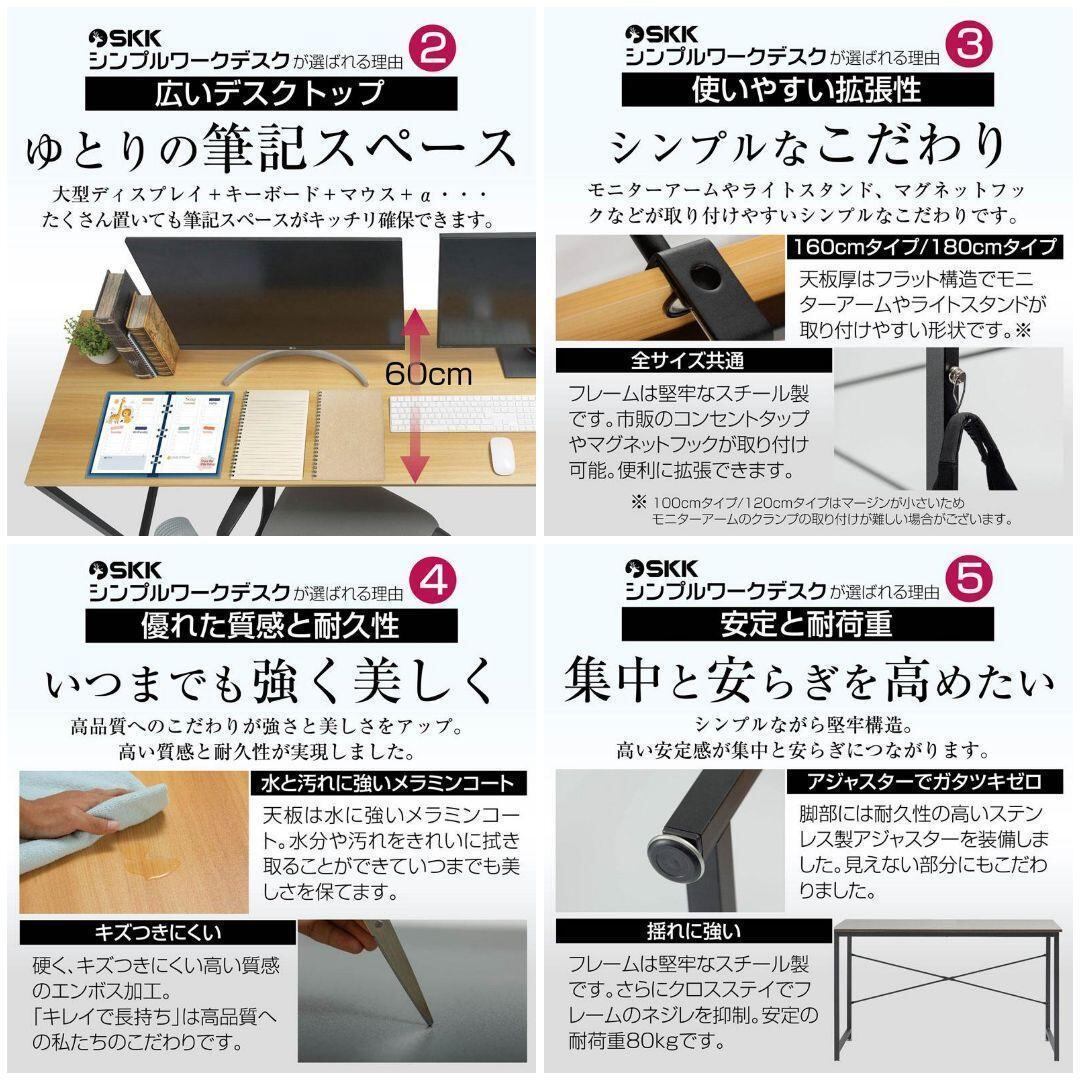 SKK
シンプルワークデスクが選ばれる理由 2
広いデスクトップ
ゆとりの筆記スペース
大型ディスプレイ＋キーボード＋マウス＋α・・・
たくさん置いても筆記スペースがキッチリ確保できます。
60cm

SKK
シンプルワークデスクが選ばれる理由 3
使いやすい拡張性
シンプルなこだわり
モニターアームやライトスタンド、マグネットフックなどが取り付けやすいシンプルなこだわりです。
160cmタイプ/180cmタイプ
天板厚はフラット構造でモニターアームやライトスタンドが取り付けやすい形状です。※
全サイズ共通
フレームは堅牢なスチール製です。市販のコンセントタップやマグネットフックが取り付け可能。便利に拡張できます。
※ 100cmタイプ/120cmタイプはマージンが小さいため
モニターアームのクランプの取り付けが難しい場合がございます。

SKK
シンプルワークデスクが選ばれる理由 4
優れた質感と耐久性
いつまでも強く美しく
高品質へのこだわりが強さと美しさをアップ。
高い質感と耐久性が実現しました。
水と汚れに強いメラミンコート
天板は水に強いメラミンコート。水分や汚れをきれいに拭き取ることができていつまでも美しさを保てます。
キズつきにくい
硬く、キズつきにくい高い質感のエンボス加工。
「キレイで長持ち」は高品質への私たちのこだわりです。

SKK
シンプルワークデスクが選ばれる理由 5
安定と耐荷重
集中と安らぎを高めたい
シンプルながら堅牢構造。
高い安定感が集中と安らぎにつながります。
アジャスターでガタツキゼロ
脚部には耐久性の高いステンレス製アジャスターを装備しました。見えない部分にもこだわりました。
揺れに強い
フレームは堅牢なスチール製です。さらにクロスステイでフレームのネジレを抑制。安定の耐荷重80kgです。