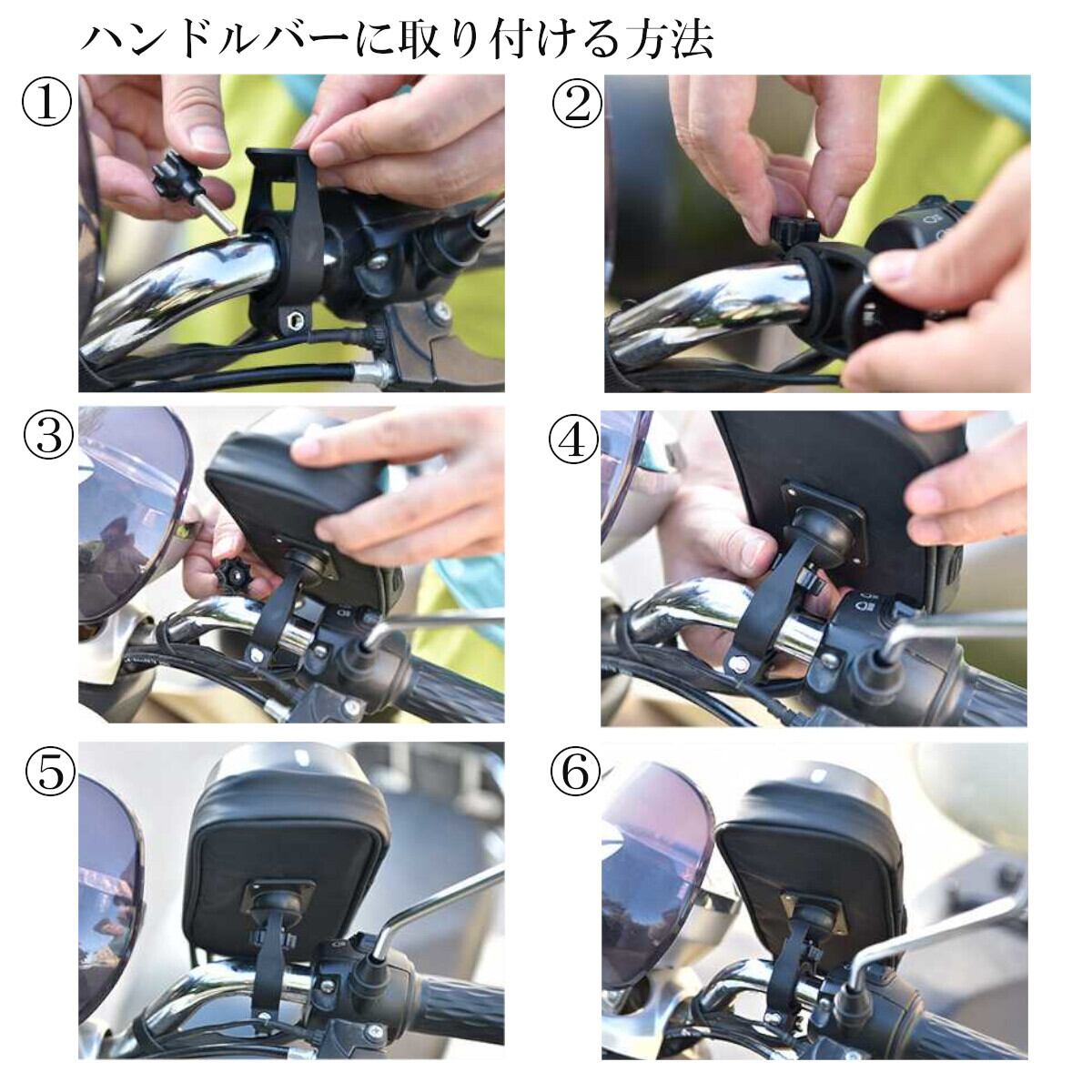 ハンドルバーに取り付ける方法

①

②

③

④

⑤

⑥