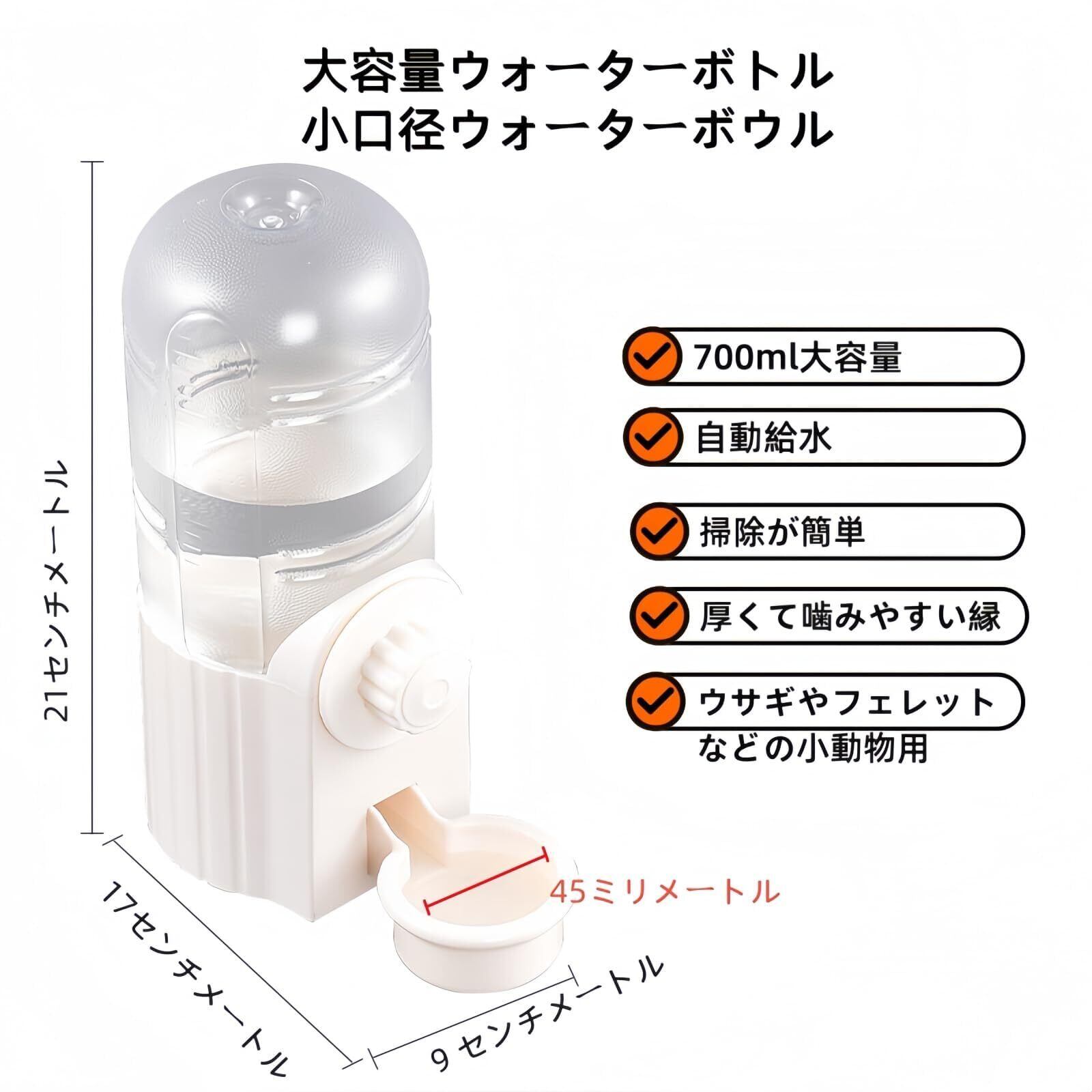 大容量ウォーターボトル
小口径ウォーターボウル

21センチメートル

700ml大容量

自動給水

掃除が簡単

厚くて噛みやすい縁

ウサギやフェレットなどの小動物用

45ミリメートル

17センチメートル

9 センチメートル