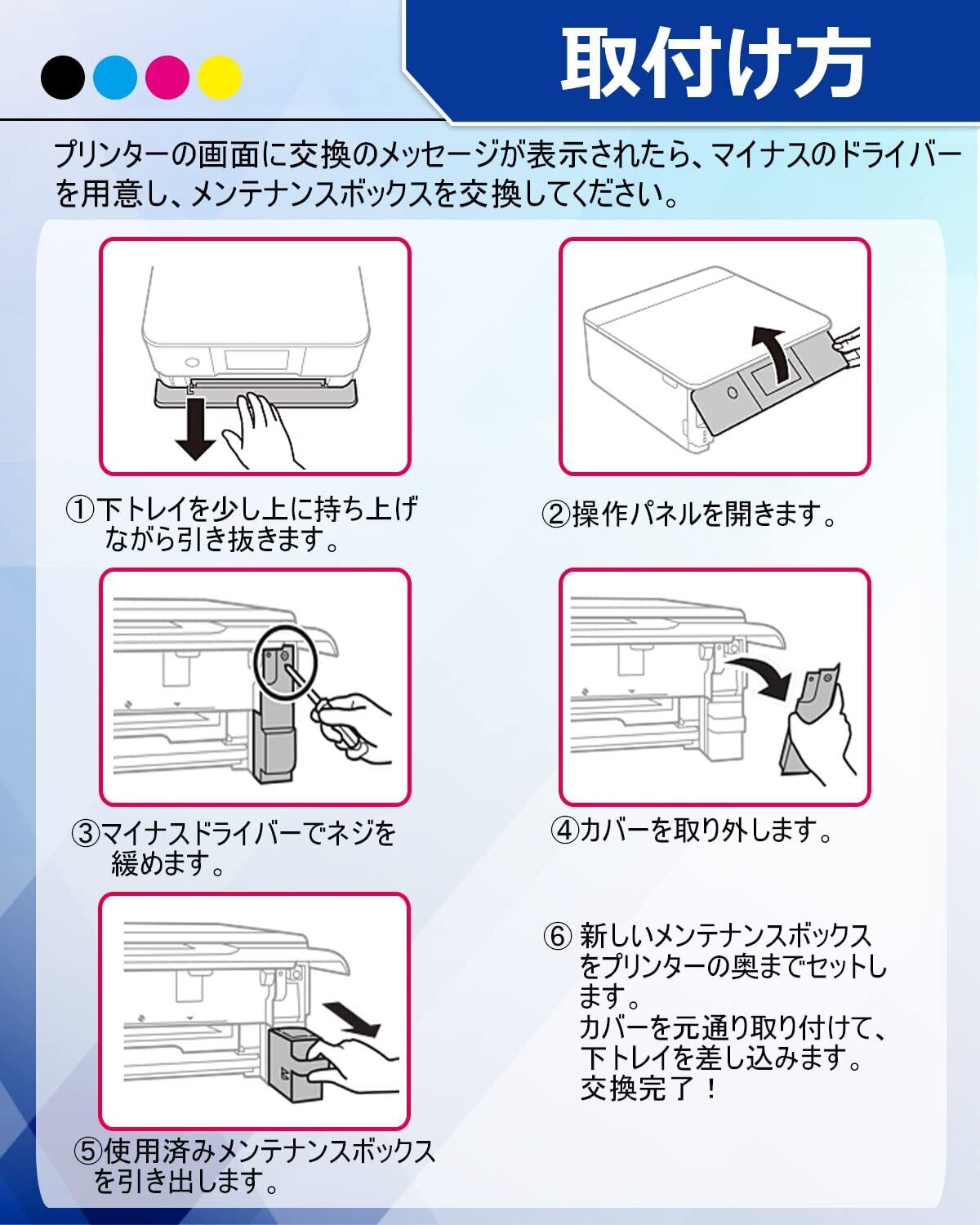 取付け方

プリンターの画面に交換のメッセージが表示されたら、マイナスのドライバーを用意し、メンテナンスボックスを交換してください。

①下トレイを少し上に持ち上げながら引き抜きます。

②操作パネルを開きます。

③マイナスドライバーでネジを緩めます。

④カバーを取り外します。

⑤使用済みメンテナンスボックスを引き出します。

⑥ 新しいメンテナンスボックスをプリンターの奥までセットします。
カバーを元通り取り付けて、下トレイを差し込みます。
交換完了！