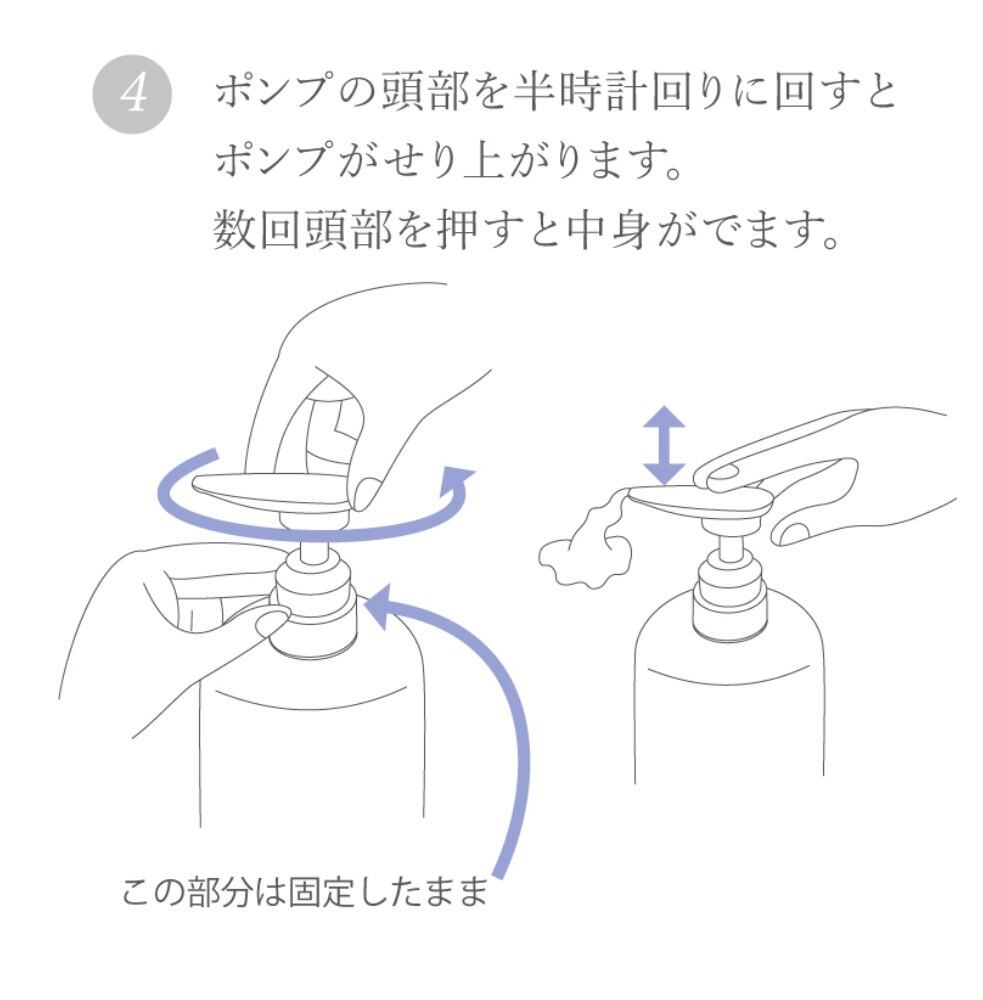 4 ポンプの頭部を半時計回りに回すとポンプがせり上がります。
数回頭部を押すと中身がでます。

この部分は固定したまま