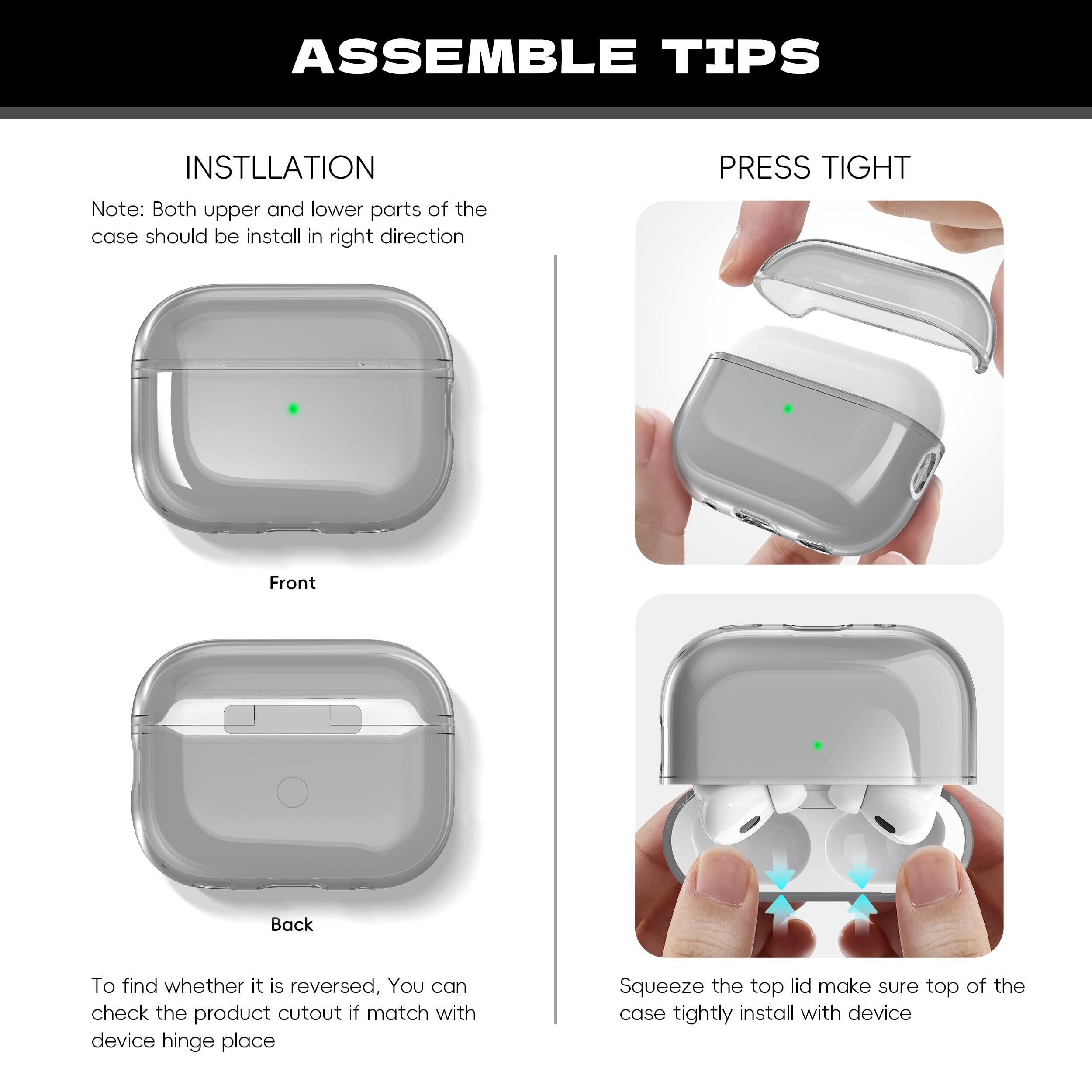 ASSEMBLE TIPS

INSTLLATION

Note: Both upper and lower parts of the case should be install in right direction

Front

Back

To find whether it is reversed, You can check the product cutout if match with device hinge place

PRESS TIGHT

Squeeze the top lid make sure top of the case tightly install with device