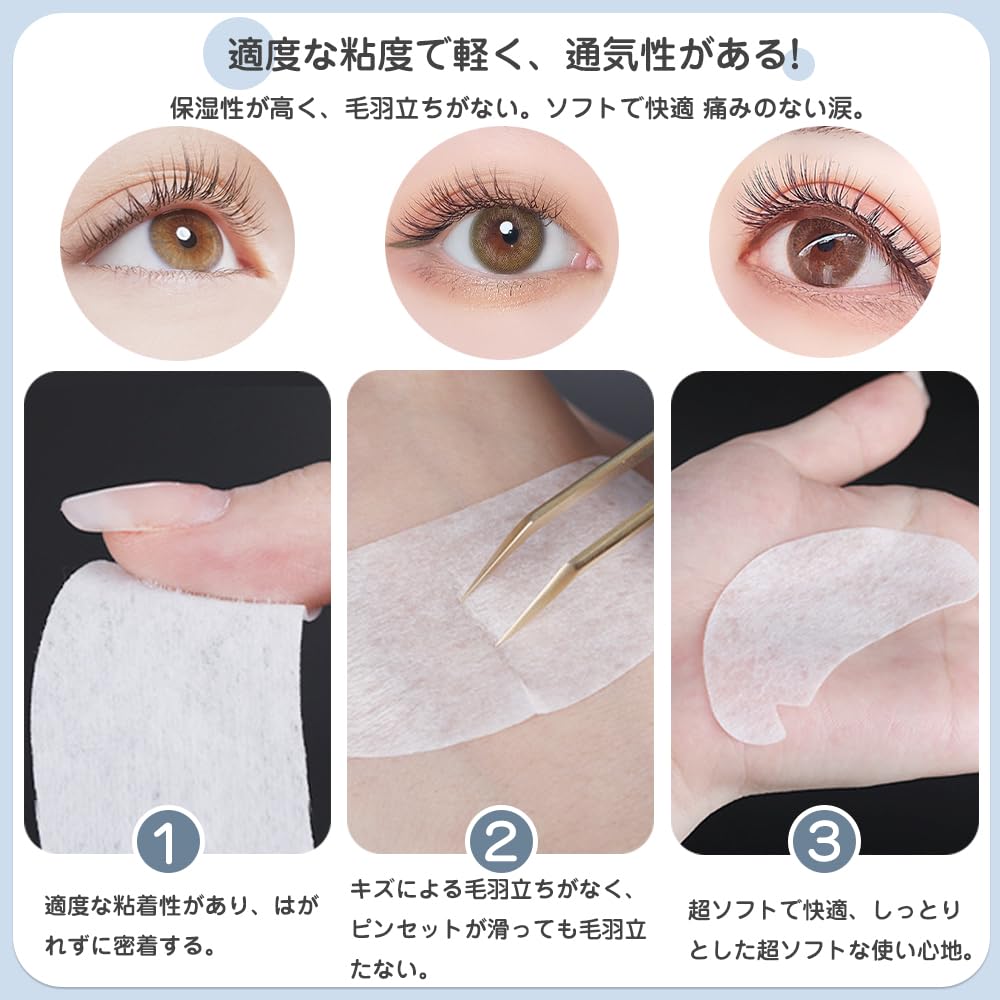 適度な粘度で軽く、通気性がある！

保湿性が高く、毛羽立ちがない。ソフトで快適 痛みのない涙。

1

適度な粘着性があり、はがれずに密着する。

2

キズによる毛羽立ちがなく、ピンセットが滑っても毛羽立たない。

3

超ソフトで快適、しっとりとした超ソフトな使い心地。