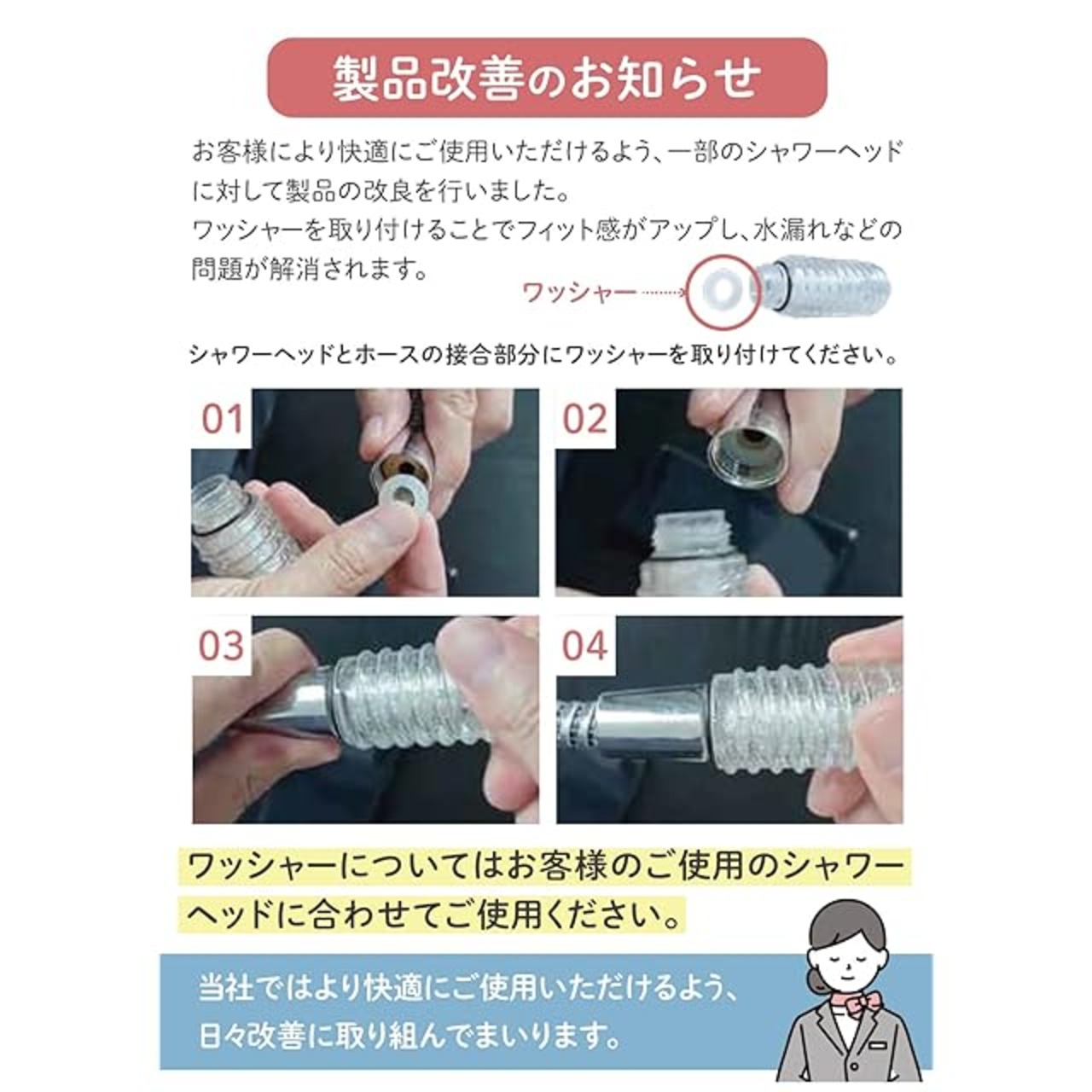 製品改善のお知らせ

お客様により快適にご使用いただけるよう、一部のシャワーヘッドに対して製品の改良を行いました。
ワッシャーを取り付けることでフィット感がアップし、水漏れなどの問題が解消されます。

ワッシャー

シャワーヘッドとホースの接合部分にワッシャーを取り付けてください。

01

02

03

04

ワッシャーについてはお客様のご使用のシャワーヘッドに合わせてご使用ください。

当社ではより快適にご使用いただけるよう、日々改善に取り組んでまいります。